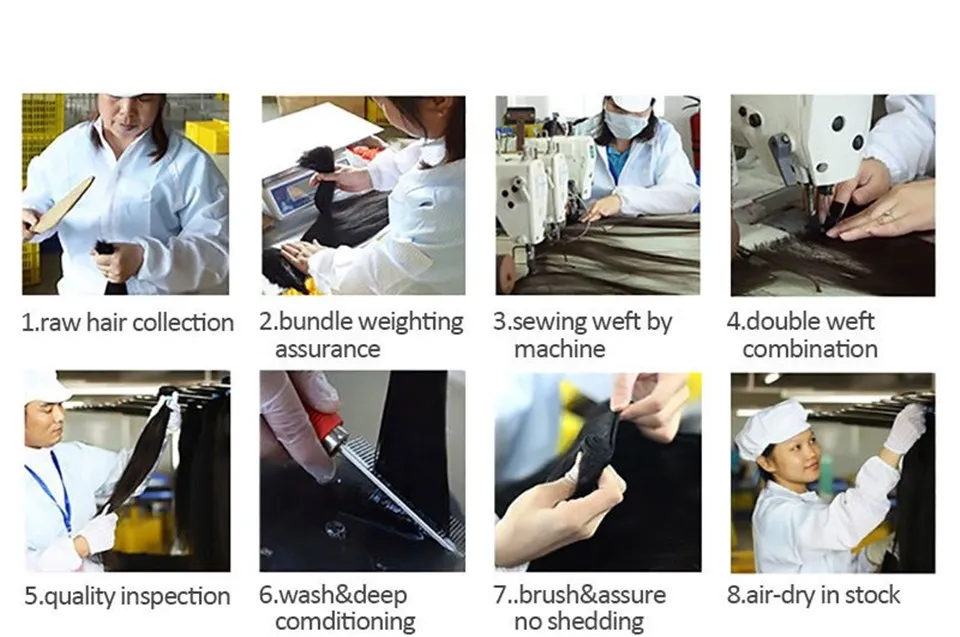 1.raw hair collection

2.bundle weighting assurance

3.sewing weft by machine

4.double weft combination

5.quality inspection

6.wash&deep comditioning

7..brush&assure no shedding

8.air-dry in stock