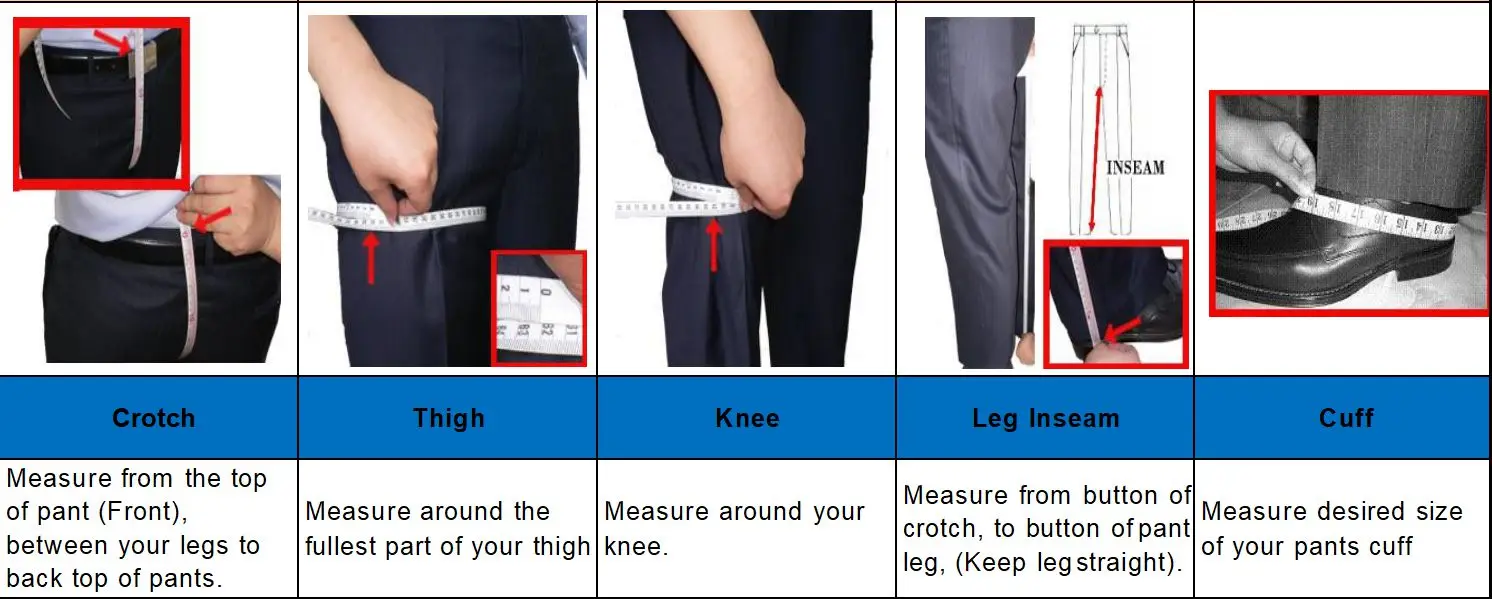 INSEAM

| Crotch | Thigh | Knee | Leg Inseam | Cuff |
|---|---|---|---|---|
| Measure from the top of pant (Front), between your legs to back top of pants. | Measure around the fullest part of your thigh | Measure around your knee. | Measure from button of crotch, to button of pant leg, (Keep leg straight). | Measure desired size of your pants cuff |