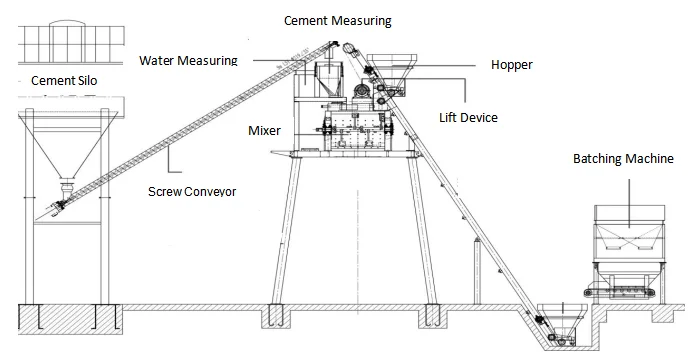 Cement Measuring

Water Measuring

Hopper

Cement Silo

Lift Device

Mixer

Batching Machine

Screw Conveyor