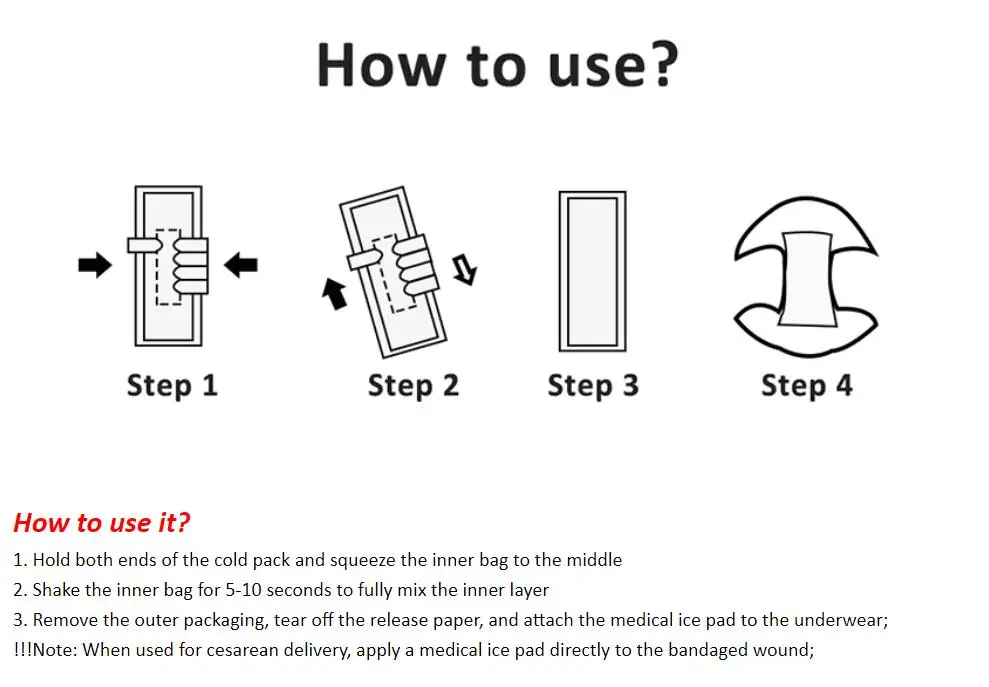 How to use?

Step 1

Step 2

Step 3

Step 4

How to use it?

1. Hold both ends of the cold pack and squeeze the inner bag to the middle
2. Shake the inner bag for 5-10 seconds to fully mix the inner layer
3. Remove the outer packaging, tear off the release paper, and attach the medical ice pad to the underwear;
!!!Note: When used for cesarean delivery, apply a medical ice pad directly to the bandaged wound;