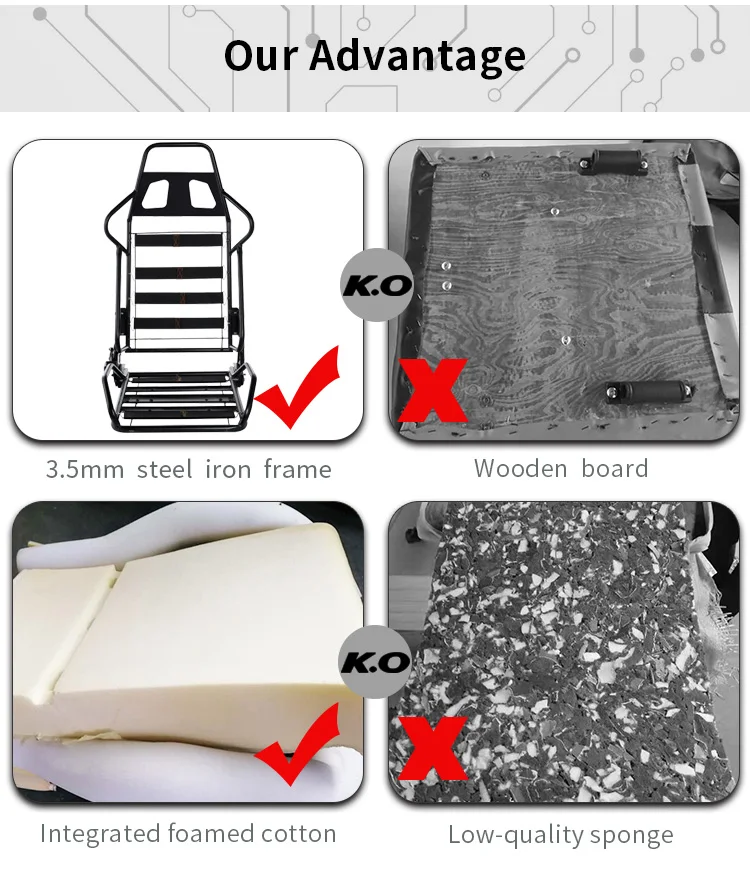 Our Advantage

K.O

3.5mm steel iron frame

Wooden board

K.O

Integrated foamed cotton

Low-quality sponge