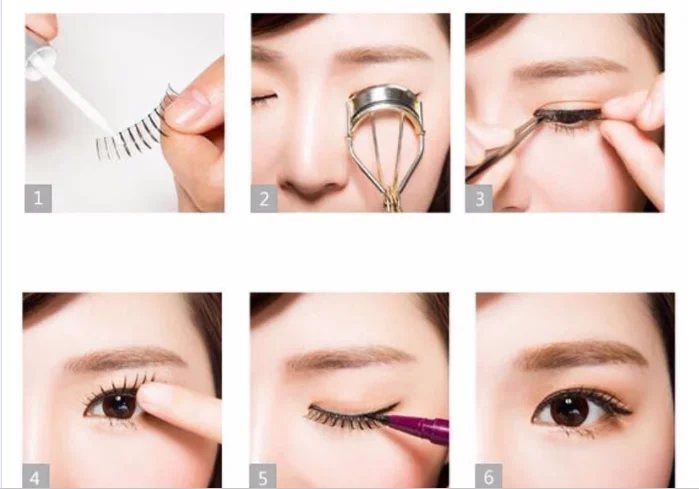 1

2

3

4

5

6