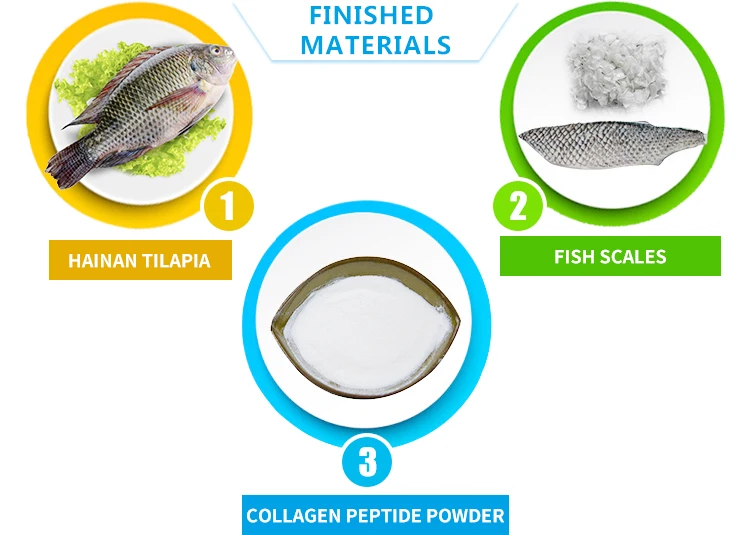 FINISHED MATERIALS

1

HAINAN TILAPIA

2

FISH SCALES

3

COLLAGEN PEPTIDE POWDER