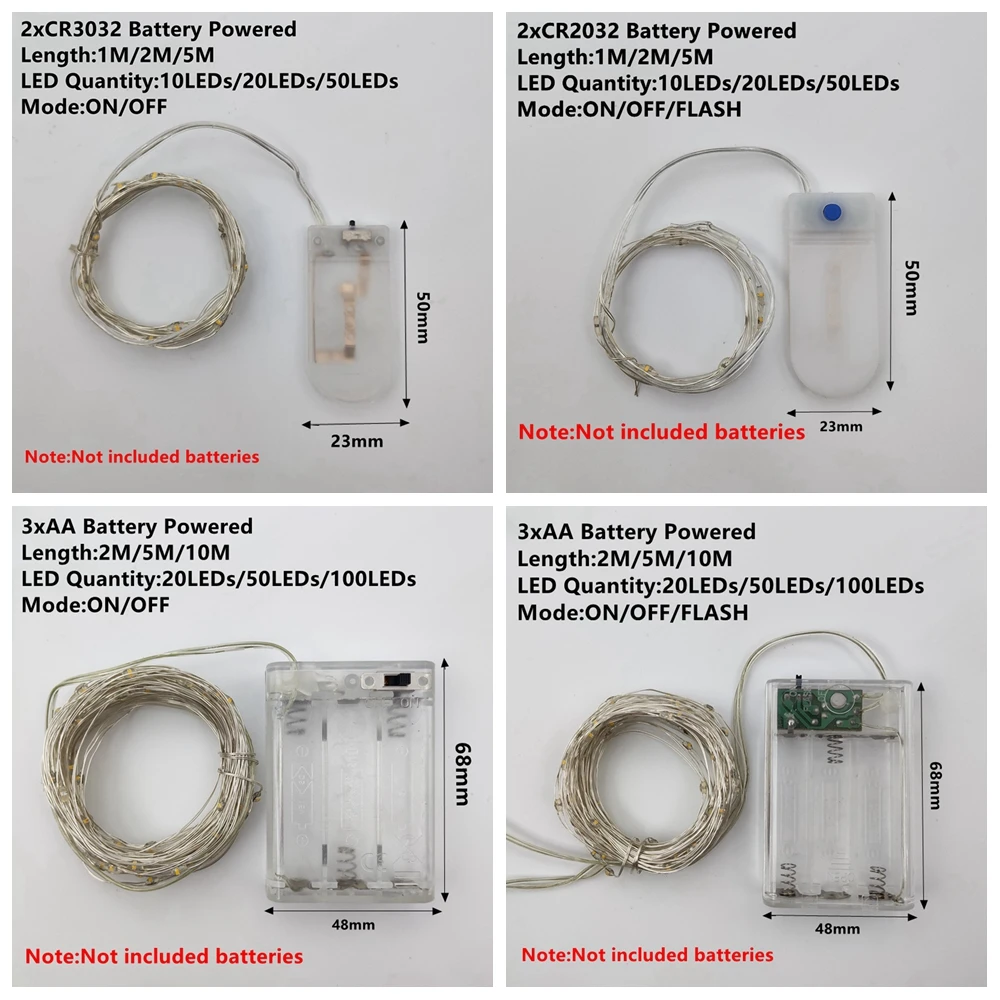 2xCR3032 Battery Powered
Length:1M/2M/5M
LED Quantity:10LEDs/20LEDs/50LEDs
Mode:ON/OFF

50mm

23mm

Note:Not included batteries

2xCR2032 Battery Powered
Length:1M/2M/5M
LED Quantity:10LEDs/20LEDs/50LEDs
Mode:ON/OFF/FLASH

50mm

Note:Not included batteries

23mm

3xAA Battery Powered
Length:2M/5M/10M
LED Quantity:20LEDs/50LEDs/100LEDs
Mode:ON/OFF

ON

68mm

48mm

Note:Not included batteries

3xAA Battery Powered
Length:2M/5M/10M
LED Quantity:20LEDs/50LEDs/100LEDs
Mode:ON/OFF/FLASH

68mm

48mm

Note:Not included batteries