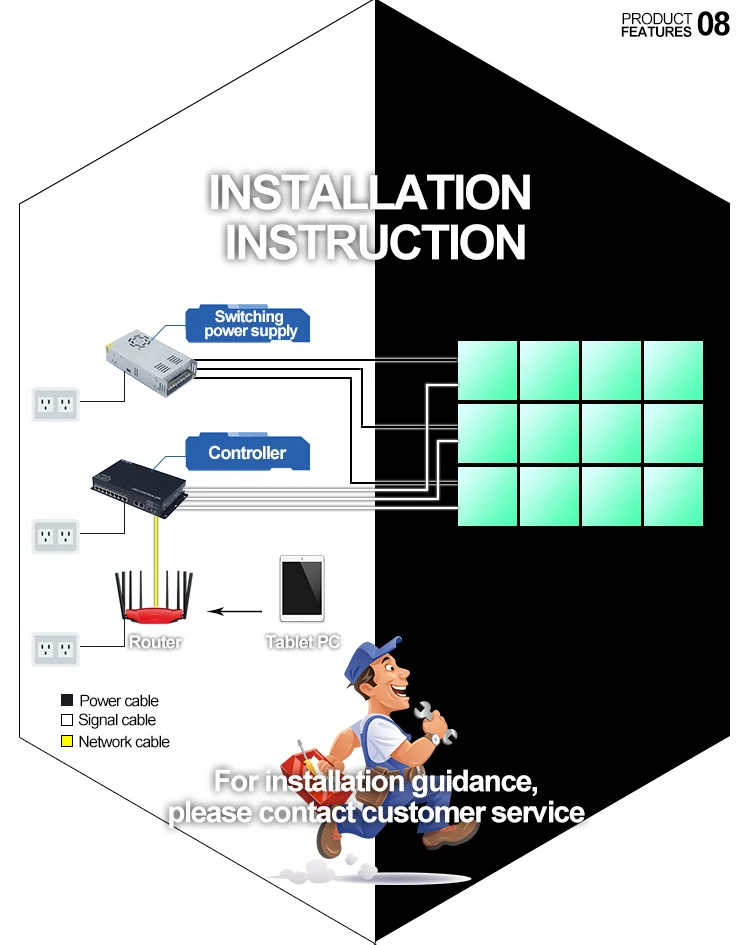 PRODUCT FEATURES 08

INSTALLATION INSTRUCTION

Switching power supply

Controller

Router

Tablet PC

Power cable
Signal cable
Network cable

For installation guidance, please contact customer service