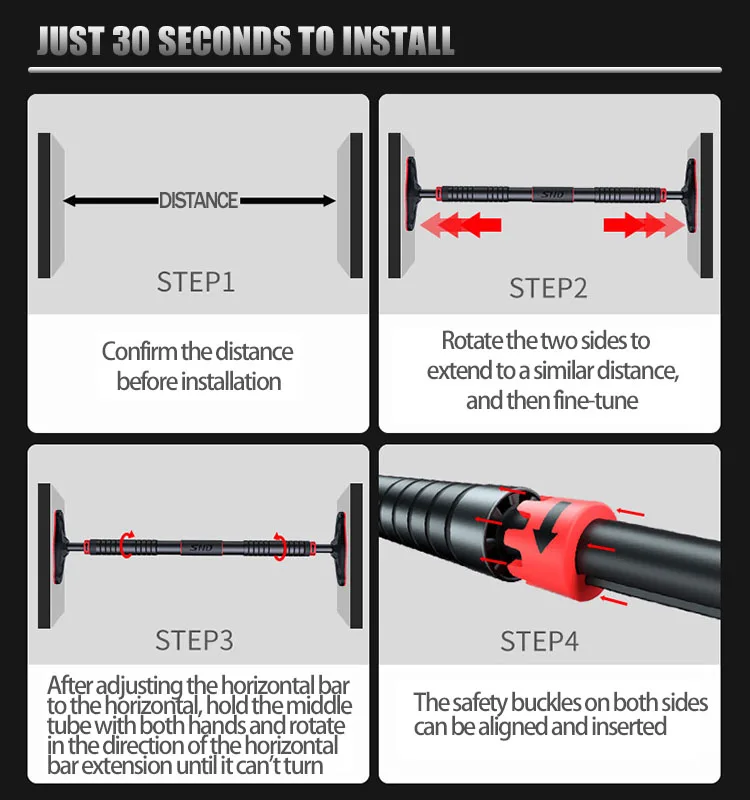 JUST 30 SECONDS TO INSTALL

DISTANCE

STEP1

Confirm the distance before installation

SHD

STEP2

Rotate the two sides to extend to a similar distance, and then fine-tune

SHD

STEP3

After adjusting the horizontal bar to the horizontal, hold the middle tube with both hands and rotate in the direction of the horizontal bar extension until it can't turn

STEP4

The safety buckles on both sides can be aligned and inserted