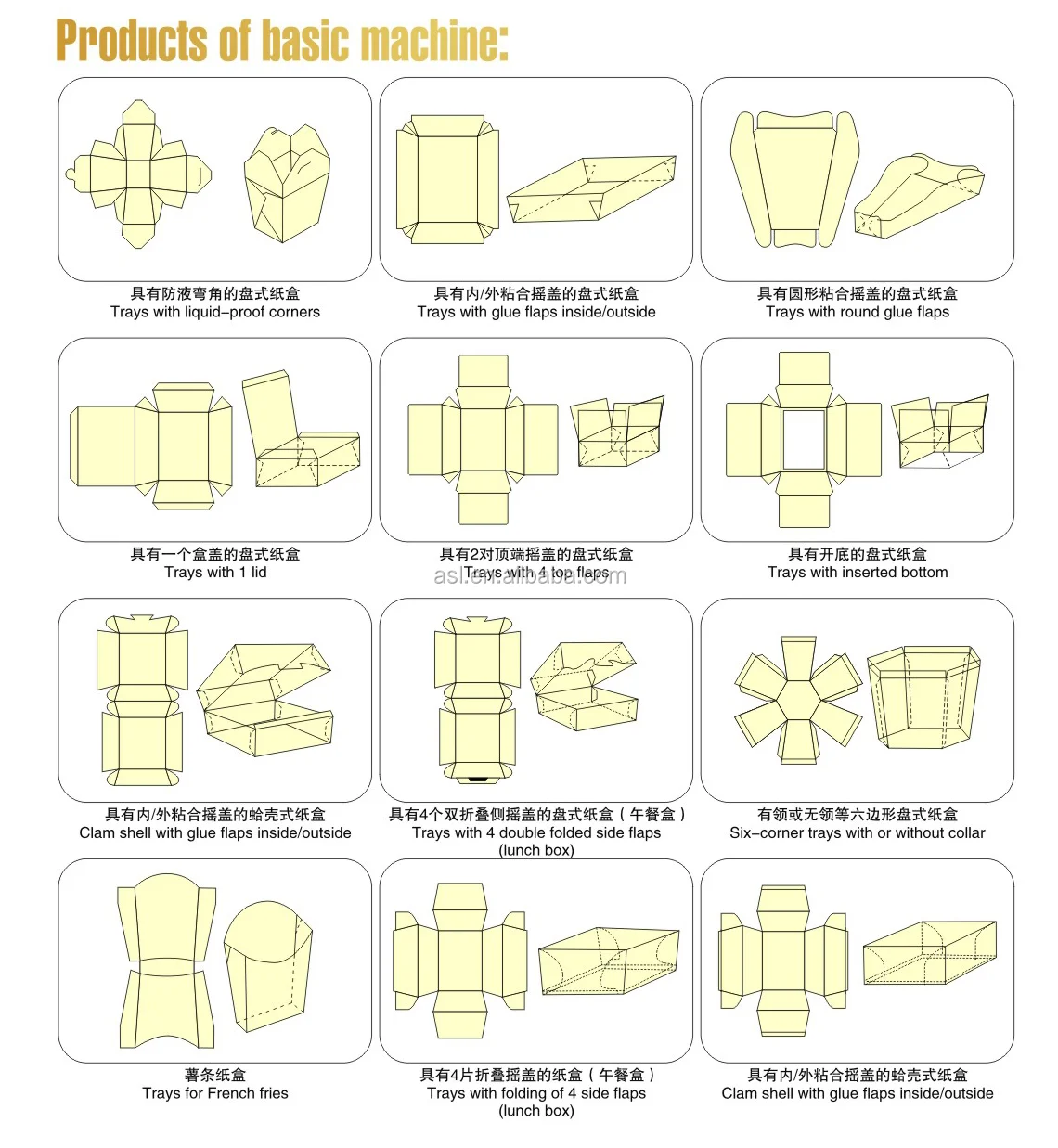 Products of basic machine:

具有防液弯角的盘式纸盒
Trays with liquid-proof corners

具有内/外粘合摇盖的盘式纸盒
Trays with glue flaps inside/outside

具有圆形粘合摇盖的盘式纸盒
Trays with round glue flaps

具有一个盒盖的盘式纸盒
Trays with 1 lid

具有2对顶端摇盖的盘式纸盒
Trays with 4 top flaps

asl.en.alibaba.com

具有开底的盘式纸盒
Trays with inserted bottom

具有内/外粘合摇盖的蛤壳式纸盒
Clam shell with glue flaps inside/outside

具有4个双折叠侧摇盖的盘式纸盒（午餐盒）
Trays with 4 double folded side flaps (lunch box)

有领或无领等六边形盘式纸盒
Six-corner trays with or without collar

薯条纸盒
Trays for French fries

具有4片折叠摇盖的纸盒（午餐盒）
Trays with folding of 4 side flaps (lunch box)

具有内/外粘合摇盖的蛤壳式纸盒
Clam shell with glue flaps inside/outside