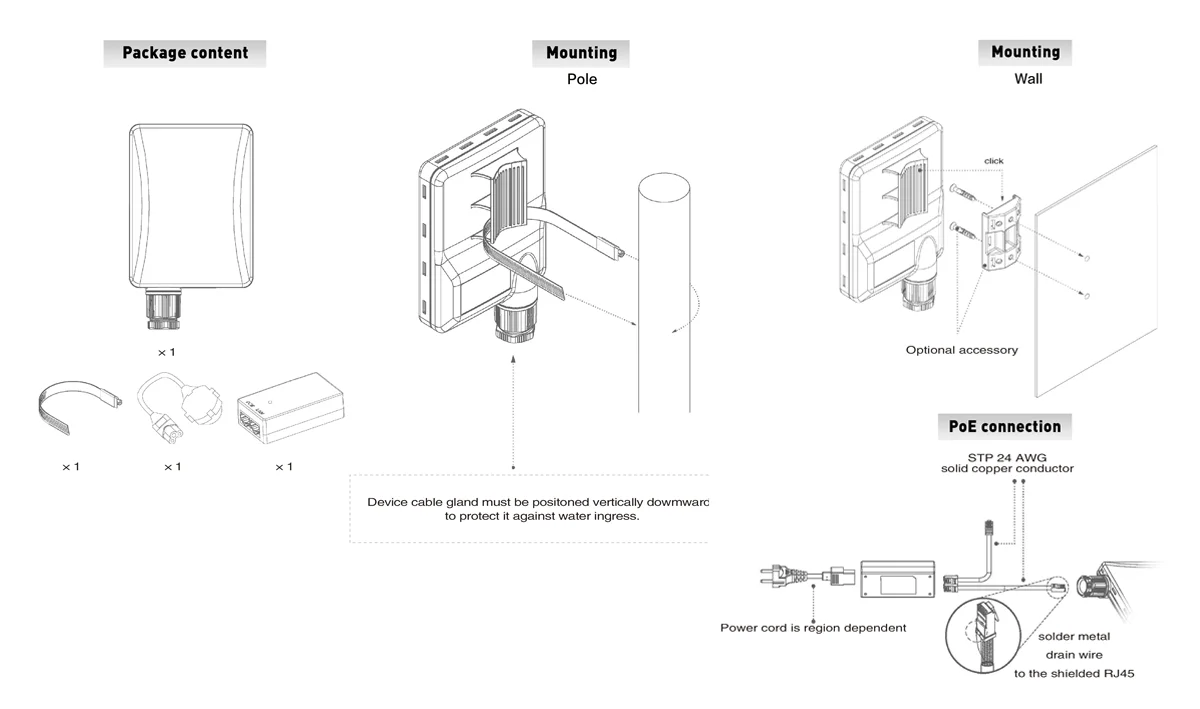 Package content

× 1

× 1

× 1

× 1

Mounting
Pole

Device cable gland must be positoned vertically dowmwarc to protect it against water ingress.

Mounting
Wall

click

Optional accessory

PoE connection

STP 24 AWG
solid copper conductor

Power cord is region dependent

solder metal drain wire to the shielded RJ45