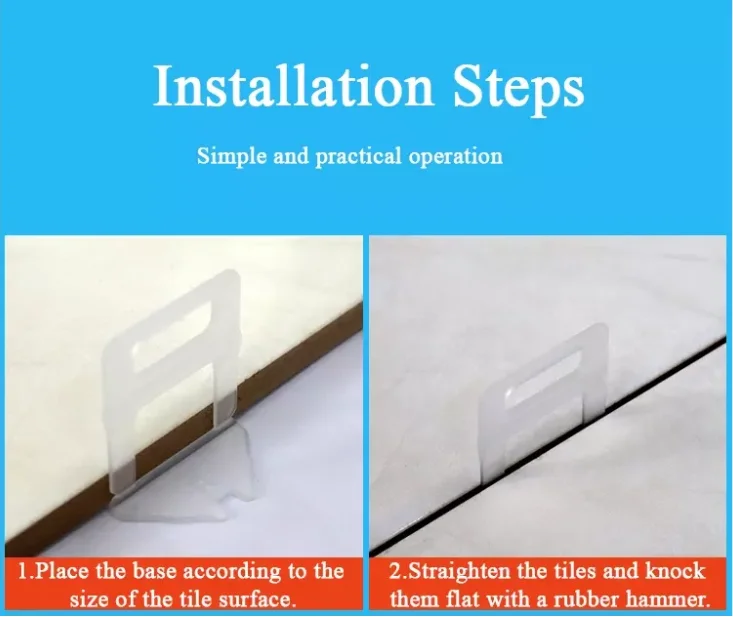 Installation Steps

Simple and practical operation

1.Place the base according to the size of the tile surface.

2.Straighten the tiles and knock them flat with a rubber hammer.