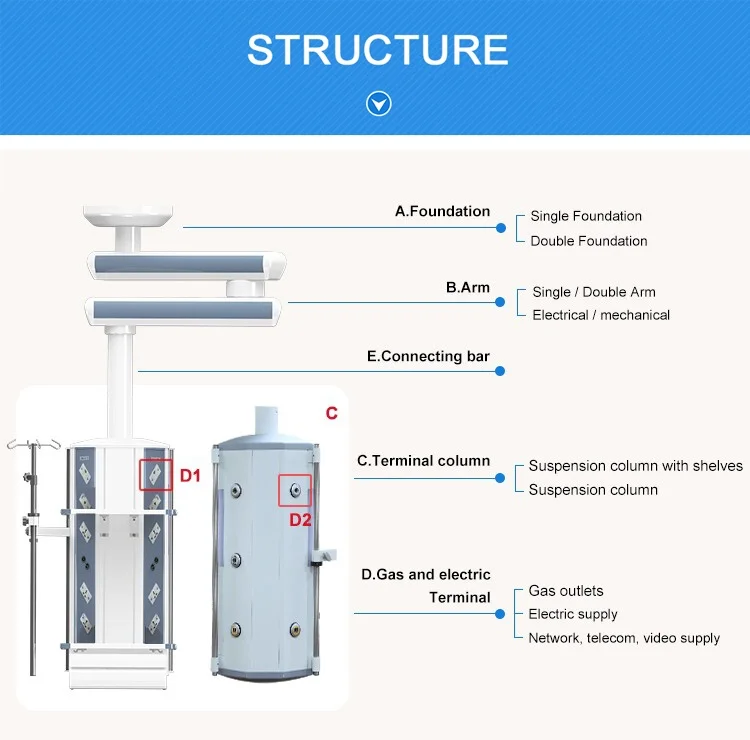 STRUCTURE

A.Foundation
Single Foundation
Double Foundation

B.Arm
Single / Double Arm
Electrical / mechanical

E.Connecting bar

C

D1

D2

C.Terminal column
Suspension column with shelves
Suspension column

D.Gas and electric Terminal
Gas outlets
Electric supply
Network, telecom, video supply