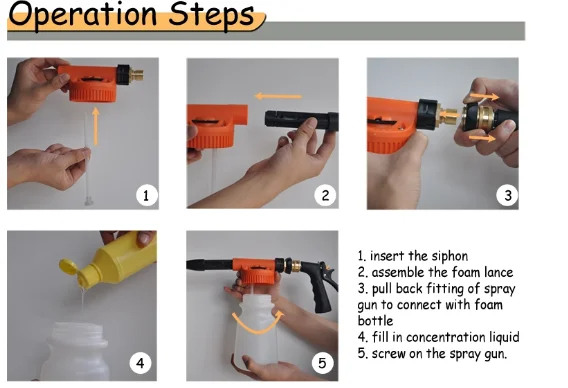 Operation Steps

1

2

3

4

5

1. insert the siphon
2. assemble the foam lance
3. pull back fitting of spray gun to connect with foam bottle
4. fill in concentration liquid
5. screw on the spray gun.