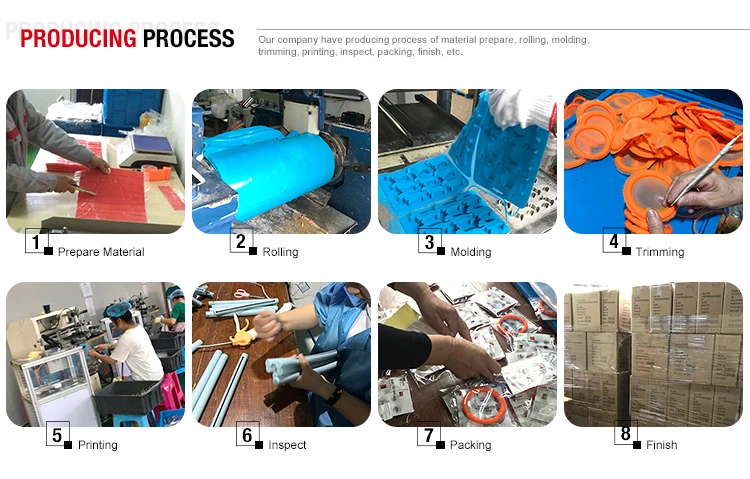 PRODUCING PROCESS

Our company have producing process of material prepare, rolling, molding, trimming, printing, inspect, packing, finish, etc.

1 Prepare Material

2 Rolling

3 Molding

4 Trimming

5 Printing

6 Inspect

7 Packing

8 Finish