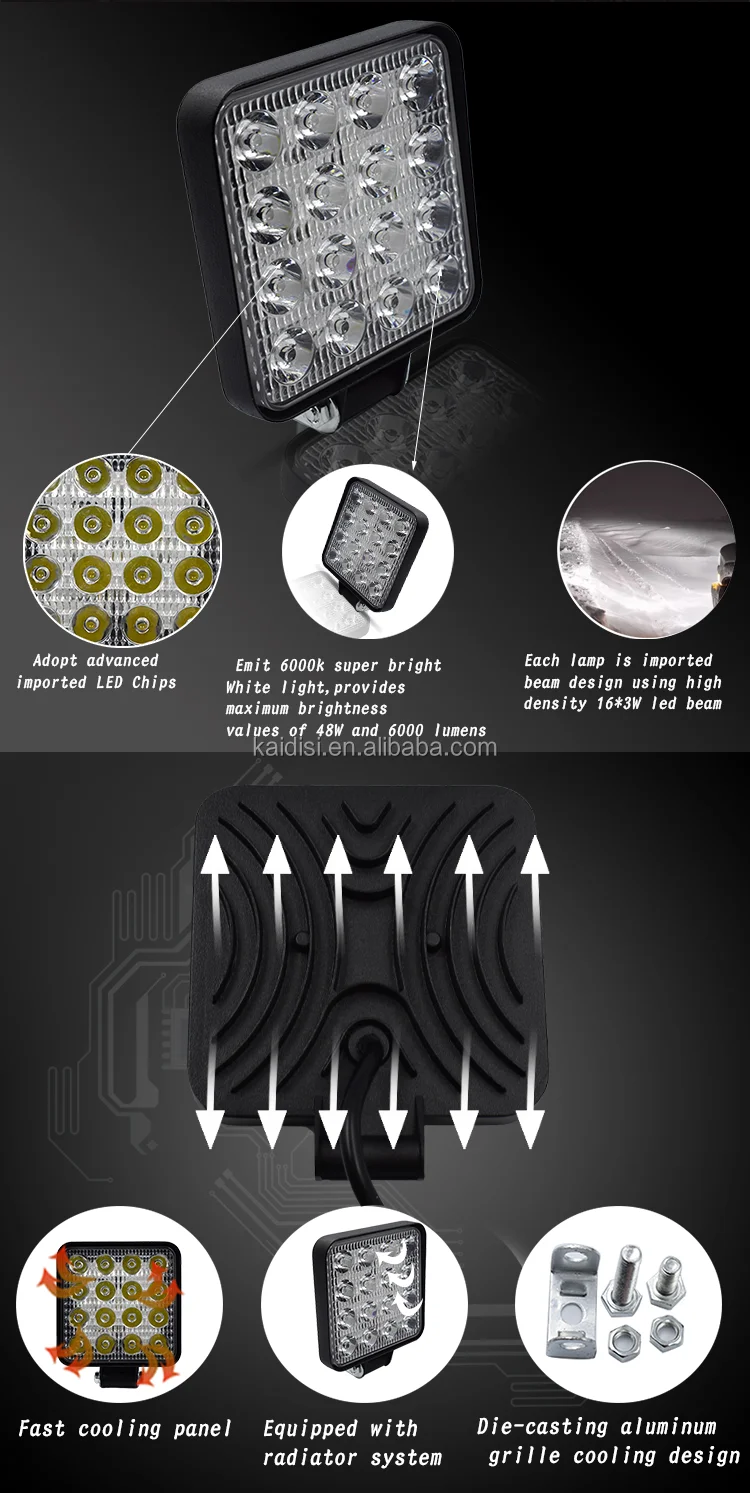 Adopt advanced imported LED Chips

Emit 6000k super bright White light,provides maximum brightness values of 48W and 6000 lumens

Each lamp is imported beam design using high density 16*3W led beam

kaidisi.en.alibaba.com

Fast cooling panel

Equipped with radiator system

Die-casting aluminum grille cooling design