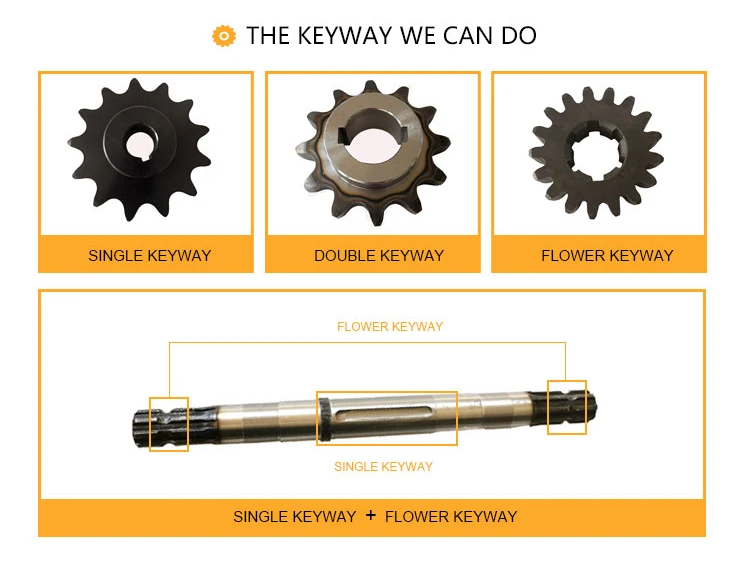 THE KEYWAY WE CAN DO

SINGLE KEYWAY

DOUBLE KEYWAY

FLOWER KEYWAY

FLOWER KEYWAY

SINGLE KEYWAY

SINGLE KEYWAY + FLOWER KEYWAY