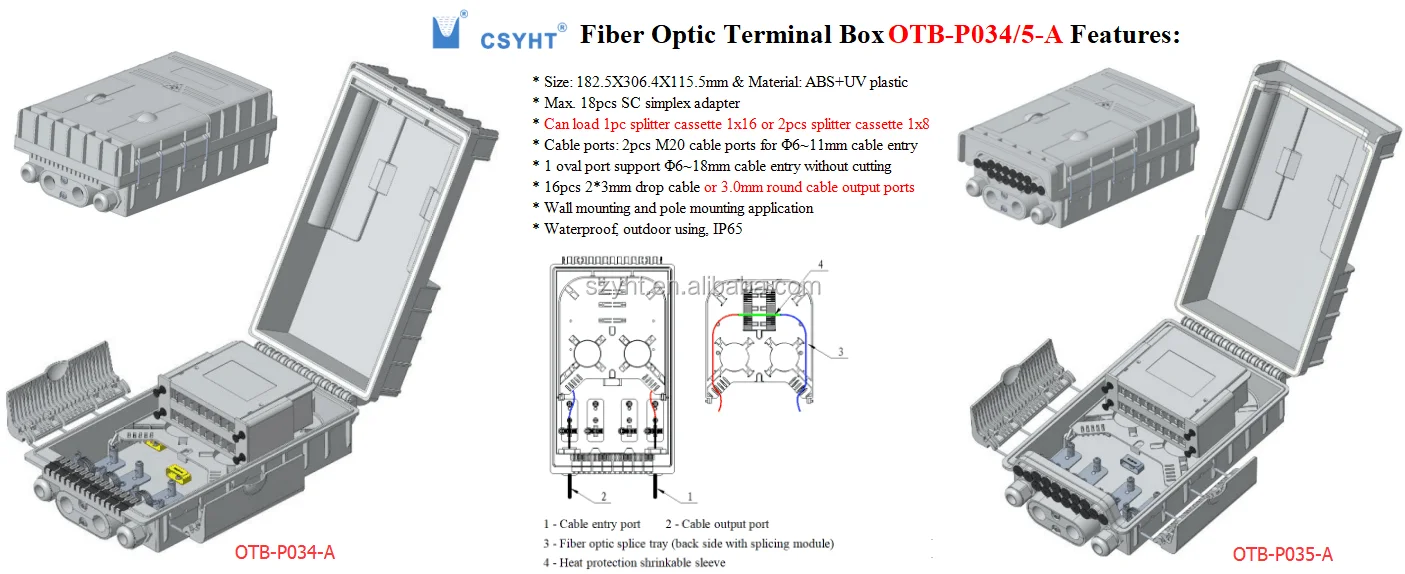 CSYHT® Fiber Optic Terminal Box OTB-P034/5-A Features:

* Size: 182.5X306.4X115.5mm & Material: ABS+UV plastic
* Max. 18pcs SC simplex adapter
* Can load 1pc splitter cassette 1x16 or 2pcs splitter cassette 1x8
* Cable ports: 2pcs M20 cable ports for Φ6~11mm cable entry
* 1 oval port support Φ6~18mm cable entry without cutting
* 16pcs 2*3mm drop cable or 3.0mm round cable output ports
* Wall mounting and pole mounting application
* Waterproof, outdoor using, IP65

szyht.en.alibaba.com

4

3

2

1

1 - Cable entry port 2 - Cable output port
3 - Fiber optic splice tray (back side with splicing module)
4 - Heat protection shrinkable sleeve

OTB-P034-A

OTB-P035-A