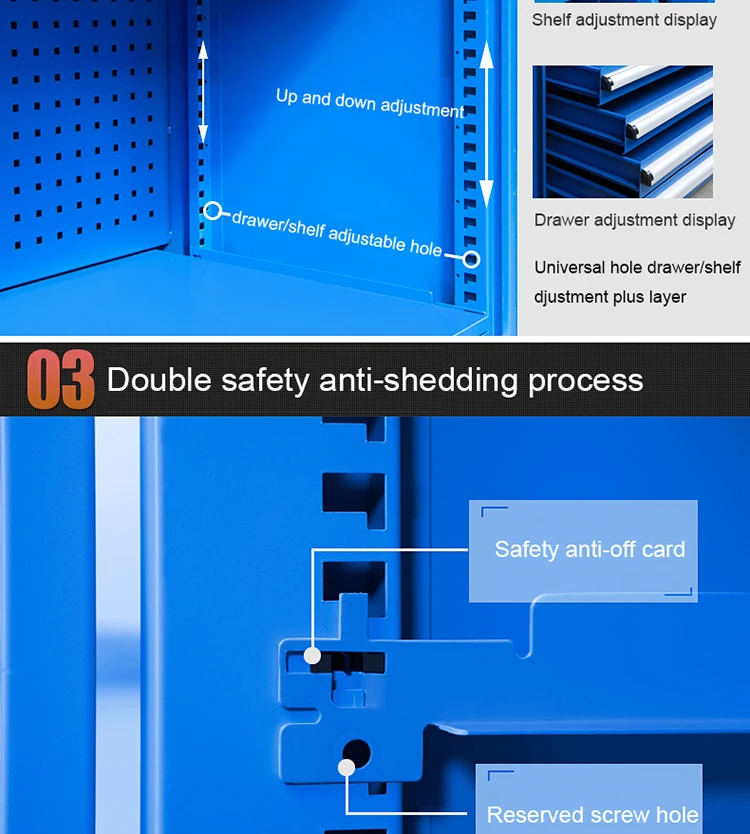 Up and down adjustment

drawer/shelf adjustable hole

Shelf adjustment display

Drawer adjustment display

Universal hole drawer/shelf djustment plus layer

03 Double safety anti-shedding process

Safety anti-off card

Reserved screw hole