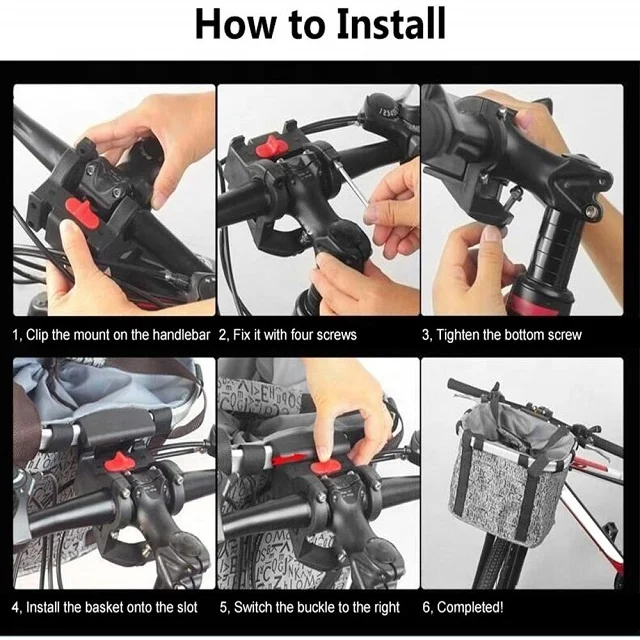 How to Install

1, Clip the mount on the handlebar

2, Fix it with four screws

3, Tighten the bottom screw

4, Install the basket onto the slot

5, Switch the buckle to the right

6, Completed!