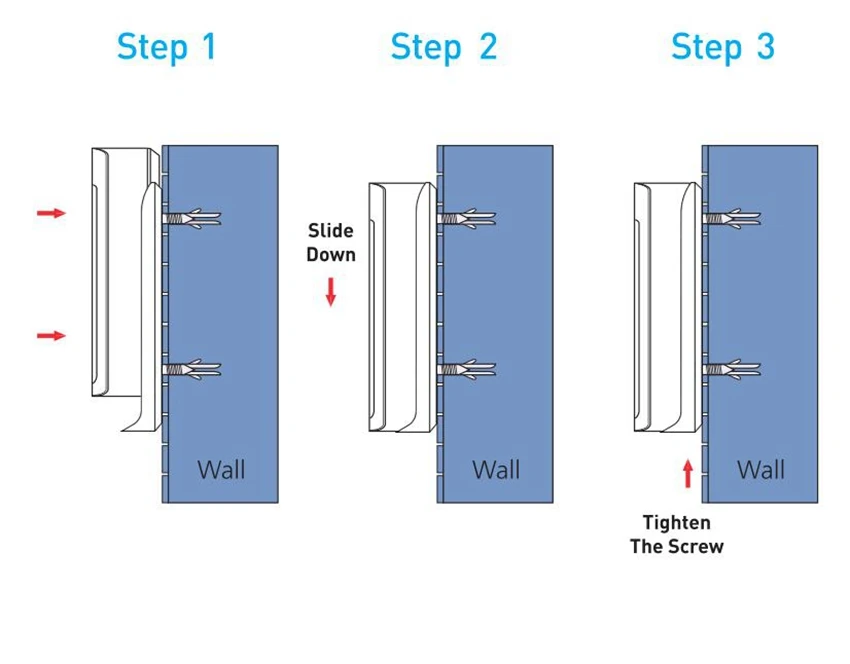 Step 1

Wall

Step 2

Slide Down

Wall

Step 3

Wall

Tighten The Screw