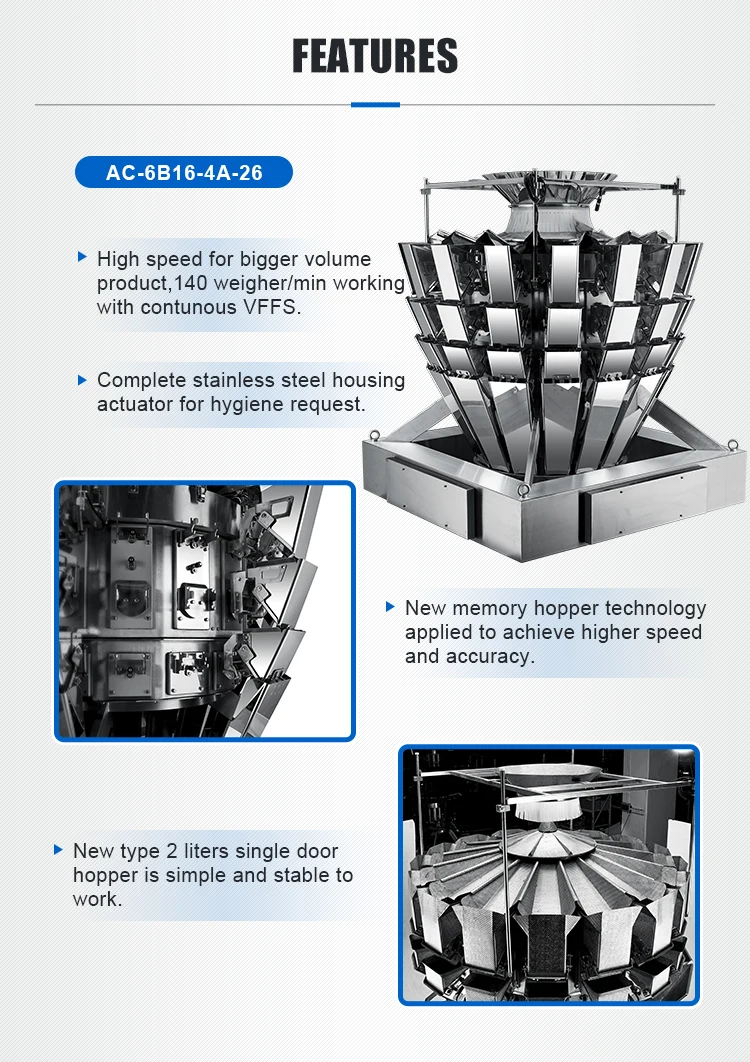 FEATURES

AC-6B16-4A-26

High speed for bigger volume product,140 weigher/min working with contunous VFFS.

Complete stainless steel housing actuator for hygiene request.

New memory hopper technology applied to achieve higher speed and accuracy.

New type 2 liters single door hopper is simple and stable to work.