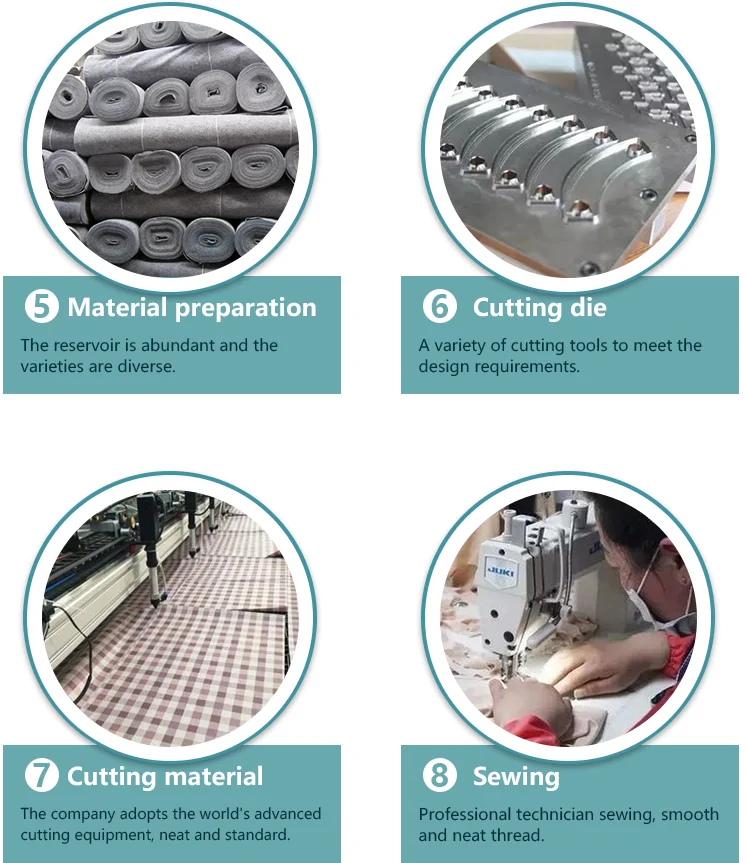 5 Material preparation
The reservoir is abundant and the varieties are diverse.

6 Cutting die
A variety of cutting tools to meet the design requirements.

JUKI

7 Cutting material
The company adopts the world's advanced cutting equipment, neat and standard.

8 Sewing
Professional technician sewing, smooth and neat thread.