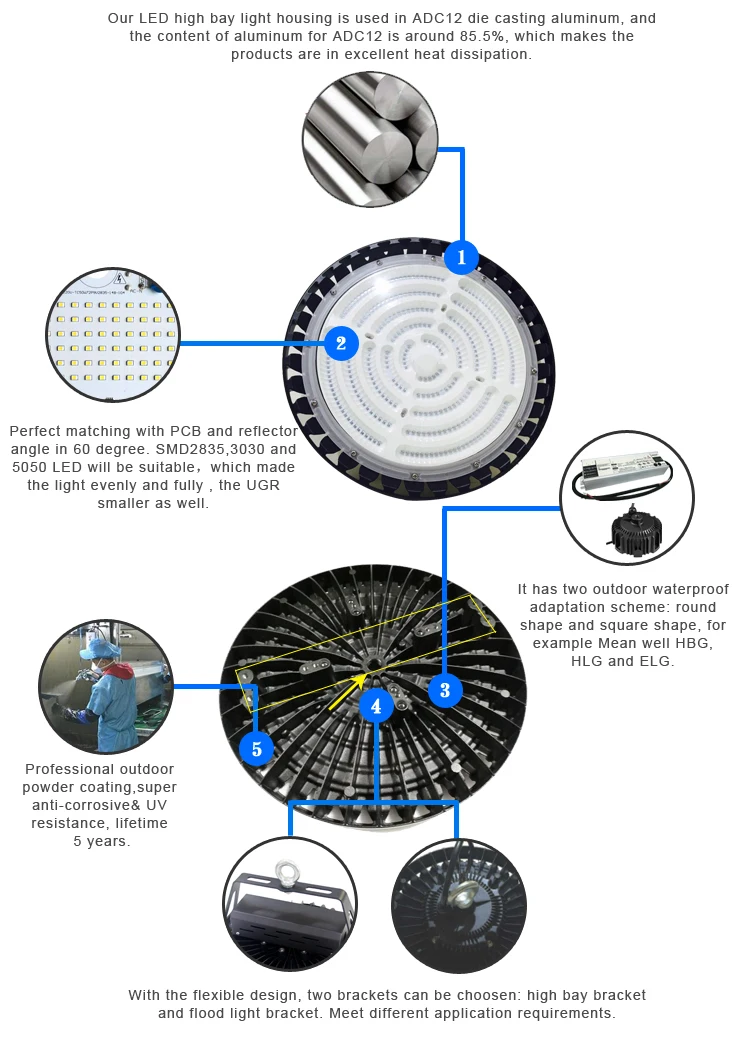 Our LED high bay light housing is used in ADC12 die casting aluminum, and the content of aluminum for ADC12 is around 85.5%, which makes the products are in excellent heat dissipation.

1

2

Perfect matching with PCB and reflector angle in 60 degree. SMD2835,3030 and 5050 LED will be suitable，which made the light evenly and fully , the UGR smaller as well.

It has two outdoor waterproof adaptation scheme: round shape and square shape, for example Mean well HBG, HLG and ELG.

3

4

5

Professional outdoor powder coating,super anti-corrosive& UV resistance, lifetime 5 years.

With the flexible design, two brackets can be choosen: high bay bracket and flood light bracket. Meet different application requirements.