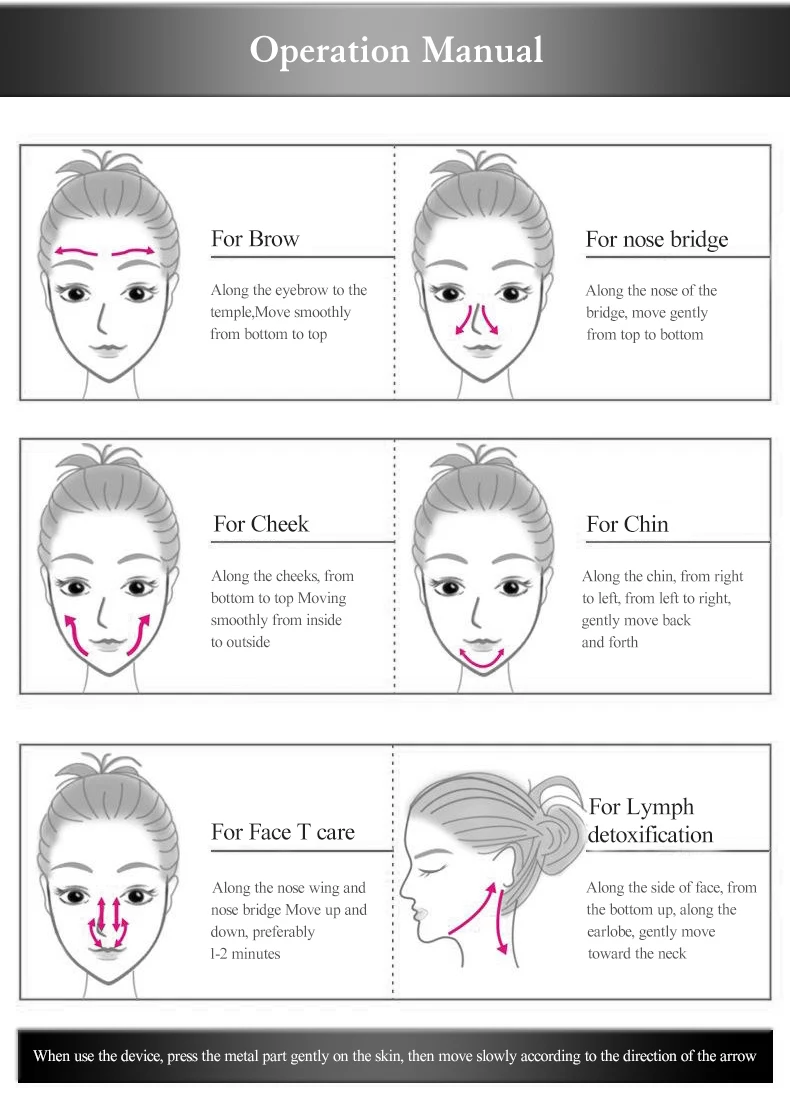 Operation Manual

For Brow

Along the eyebrow to the temple,Move smoothly from bottom to top

For nose bridge

Along the nose of the bridge, move gently from top to bottom

For Cheek

Along the cheeks, from bottom to top Moving smoothly from inside to outside

For Chin

Along the chin, from right to left, from left to right, gently move back and forth

For Face T care

Along the nose wing and nose bridge Move up and down, preferably 1-2 minutes

For Lymph detoxification

Along the side of face, from the bottom up, along the earlobe, gently move toward the neck

When use the device, press the metal part gently on the skin, then move slowly according to the direction of the arrow