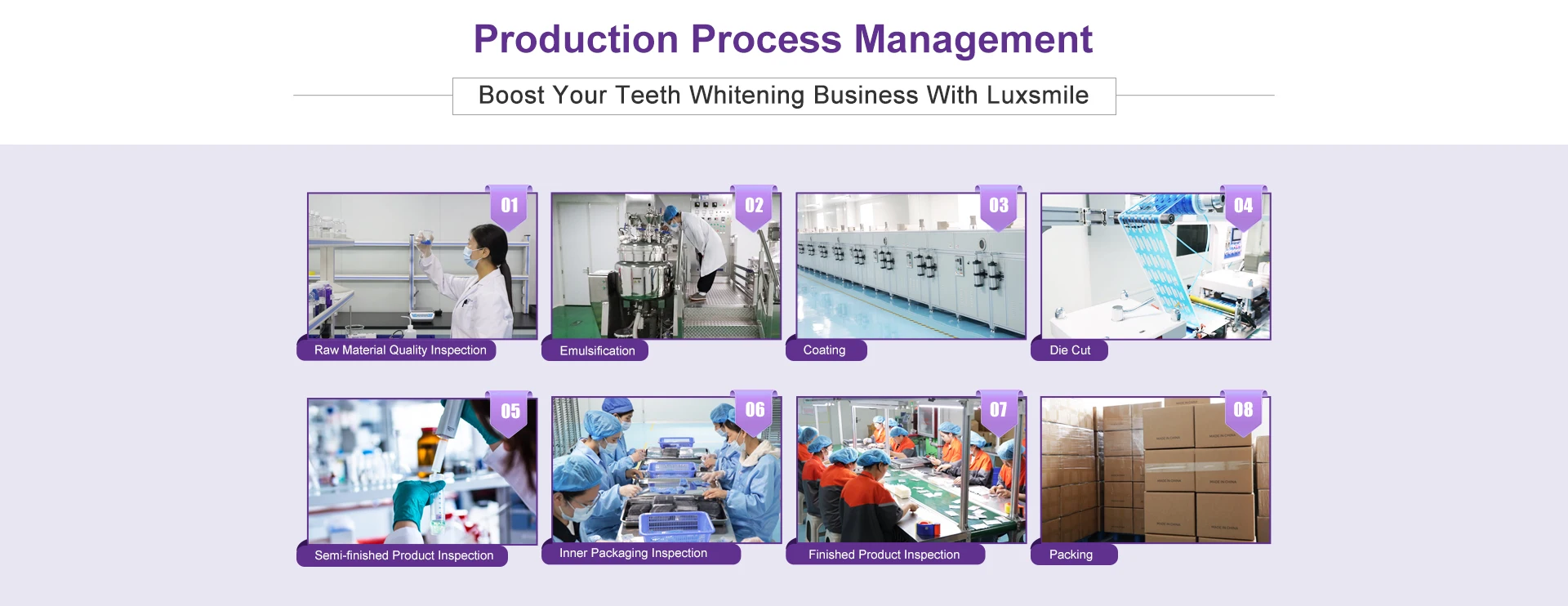 Production Process Management

Boost Your Teeth Whitening Business With Luxsmile

01
Raw Material Quality Inspection

02
Emulsification

03
Coating

04
Die Cut

05
Semi-finished Product Inspection

06
Inner Packaging Inspection

07
Finished Product Inspection

08
Packing