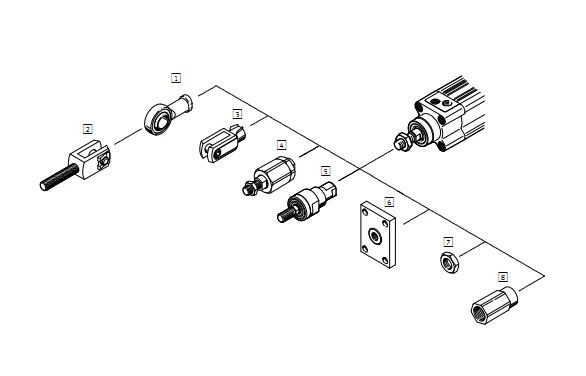 1
2
3
4
5
6
7
8