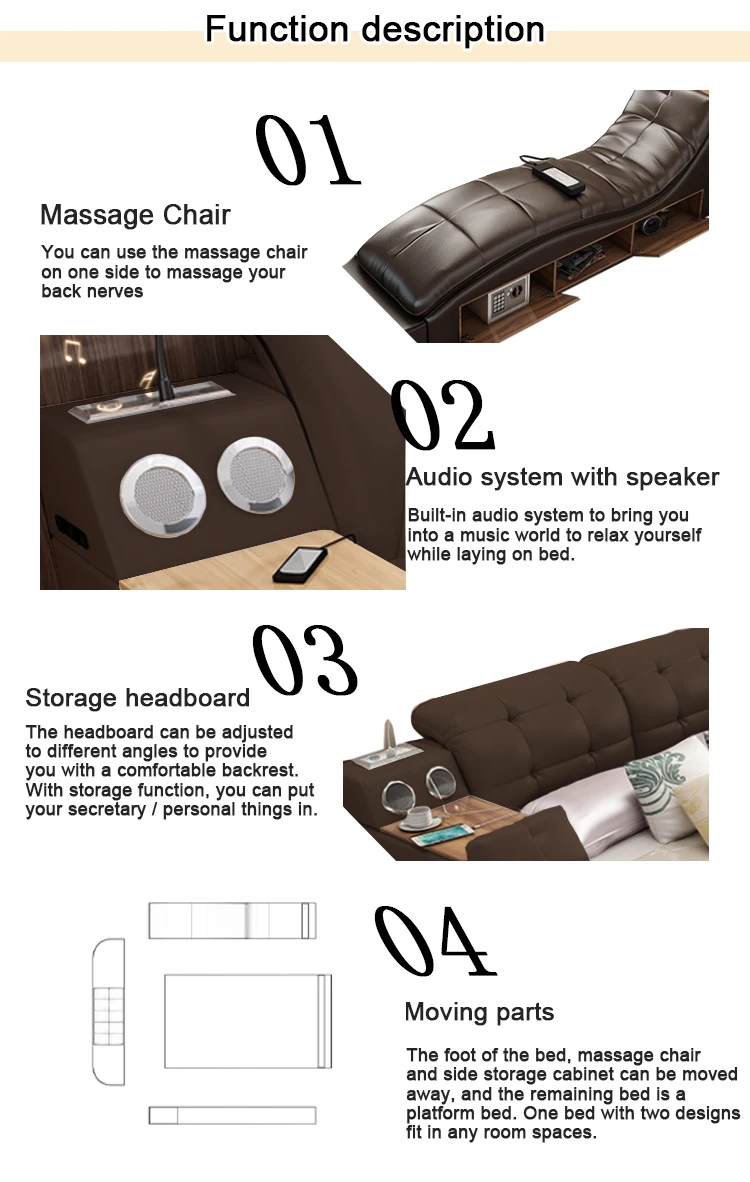 Function description

01

Massage Chair

You can use the massage chair on one side to massage your back nerves

02

Audio system with speaker

Built-in audio system to bring you into a music world to relax yourself while laying on bed.

03

Storage headboard

The headboard can be adjusted to different angles to provide you with a comfortable backrest. With storage function, you can put your secretary / personal things in.

04

Moving parts

The foot of the bed, massage chair and side storage cabinet can be moved away, and the remaining bed is a platform bed. One bed with two designs fit in any room spaces.