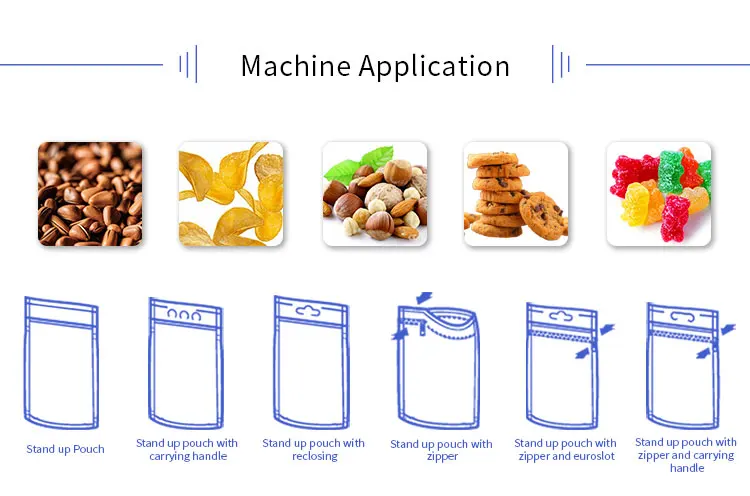 Machine Application

Stand up Pouch

Stand up pouch with carrying handle

Stand up pouch with reclosing

Stand up pouch with zipper

Stand up pouch with zipper and euroslot

Stand up pouch with zipper and carrying handle