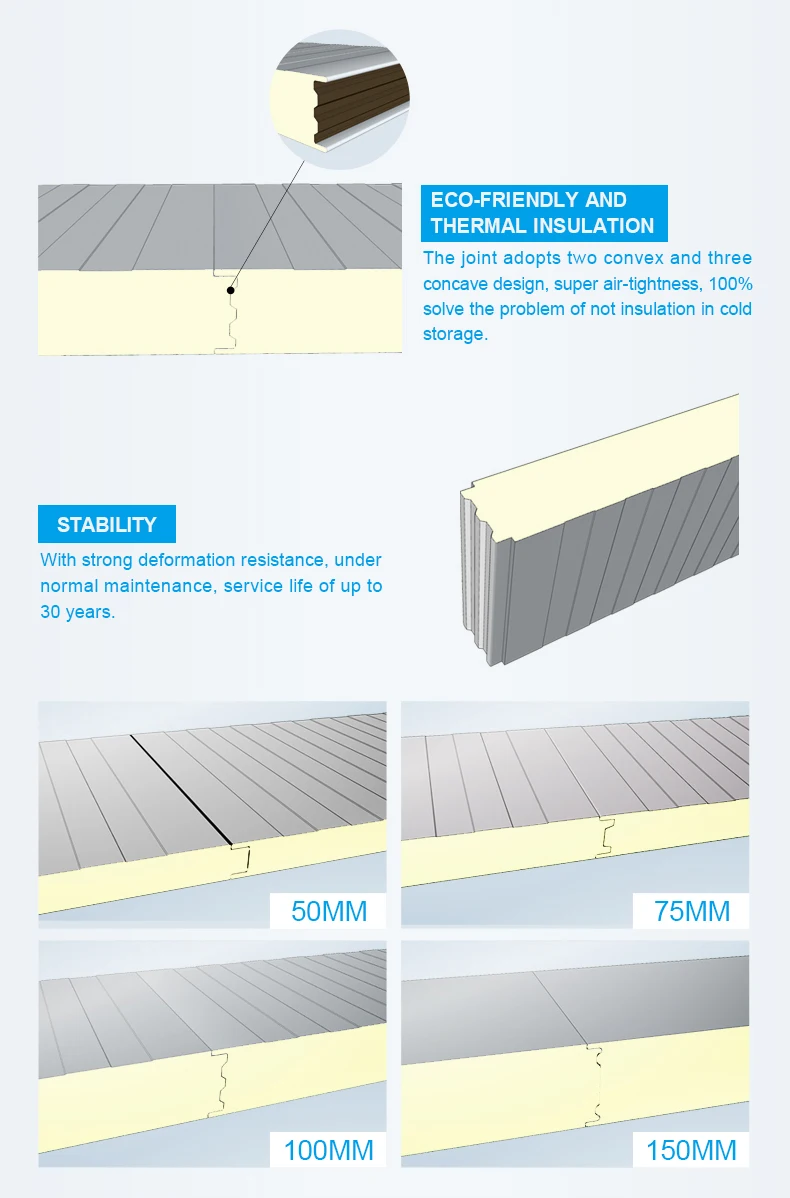 ECO-FRIENDLY AND THERMAL INSULATION

The joint adopts two convex and three concave design, super air-tightness, 100% solve the problem of not insulation in cold storage.

STABILITY

With strong deformation resistance, under normal maintenance, service life of up to 30 years.

50MM

75MM

100MM

150MM