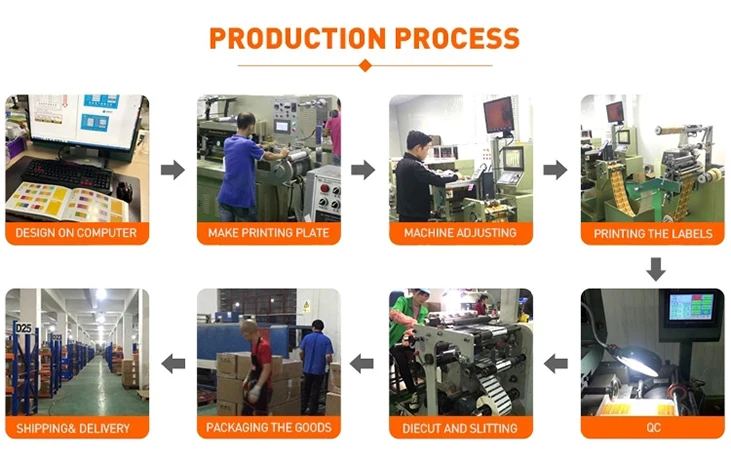 PRODUCTION PROCESS

DESIGN ON COMPUTER

MAKE PRINTING PLATE

MACHINE ADJUSTING

PRINTING THE LABELS

QC

DIECUT AND SLITTING

PACKAGING THE GOODS

D25

SHIPPING& DELIVERY