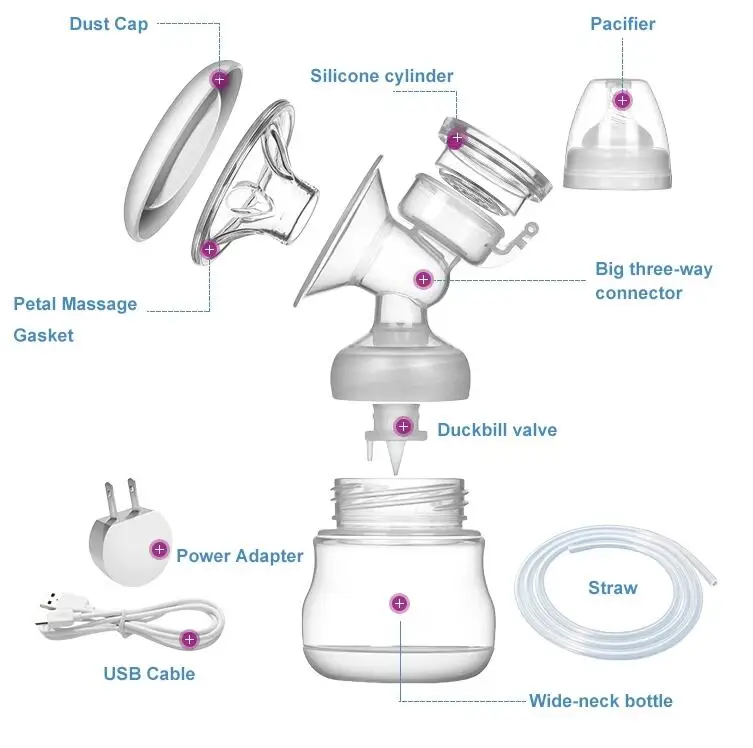 Dust Cap

Pacifier

Silicone cylinder

Big three-way connector

Petal Massage Gasket

Duckbill valve

Power Adapter

Straw

USB Cable

Wide-neck bottle