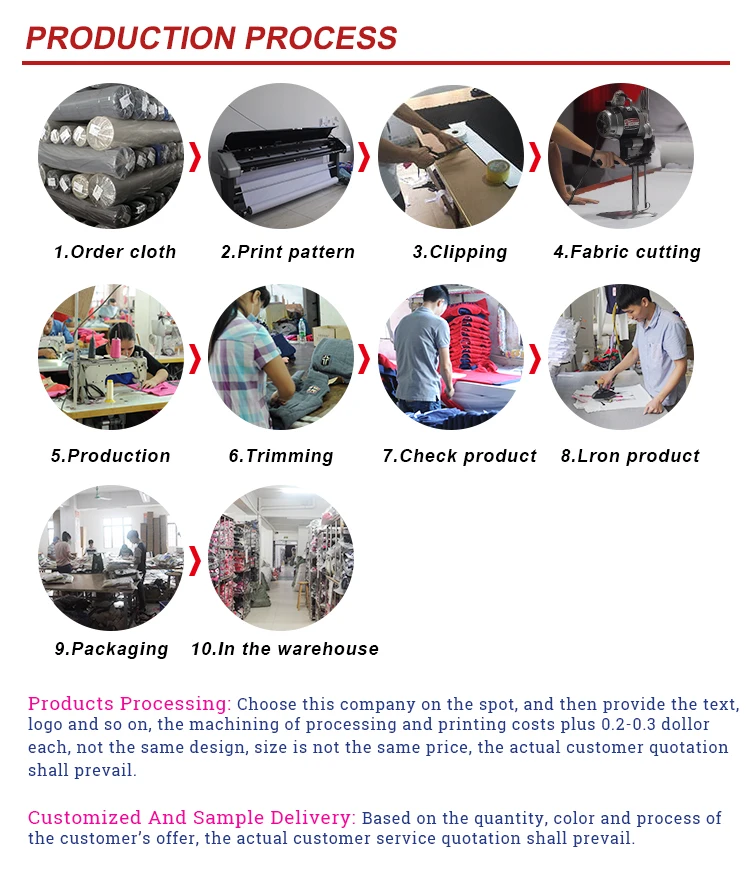 PRODUCTION PROCESS

1.Order cloth

2.Print pattern

3.Clipping

4.Fabric cutting

5.Production

6.Trimming

7.Check product

8.Lron product

9.Packaging

10.In the warehouse

Products Processing: Choose this company on the spot, and then provide the text, logo and so on, the machining of processing and printing costs plus 0.2-0.3 dollor each, not the same design, size is not the same price, the actual customer quotation shall prevail.

Customized And Sample Delivery: Based on the quantity, color and process of the customer's offer, the actual customer service quotation shall prevail.