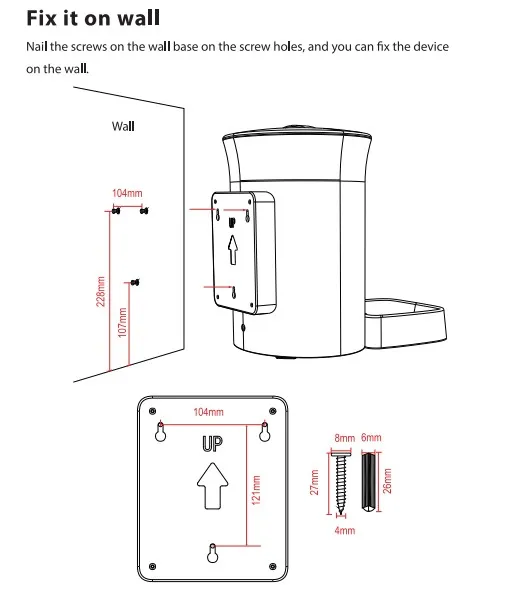 Fix it on wall

Nail the screws on the wall base on the screw holes, and you can fix the device on the wall.

Wall

104mm

228mm

107mm

UP

104mm

UP

121mm

8mm 6mm

27mm

26mm

4mm