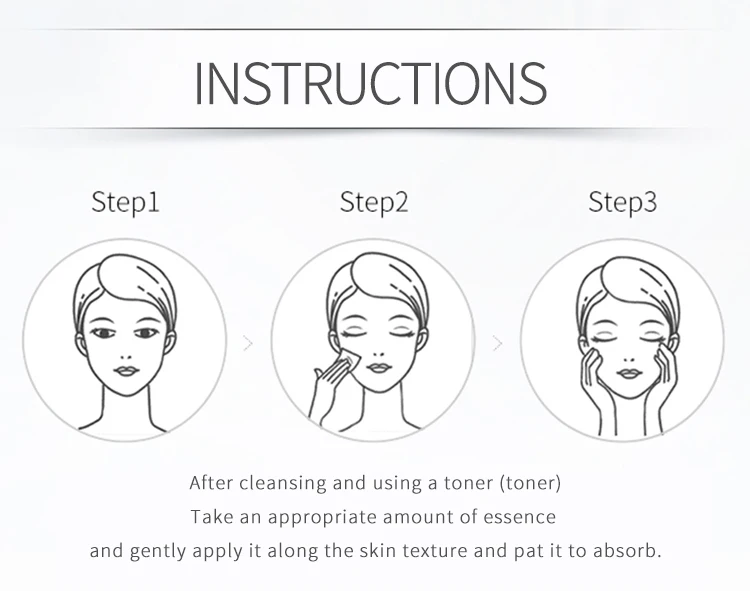 INSTRUCTIONS

Step1

Step2

Step3

After cleansing and using a toner (toner)
Take an appropriate amount of essence
and gently apply it along the skin texture and pat it to absorb.