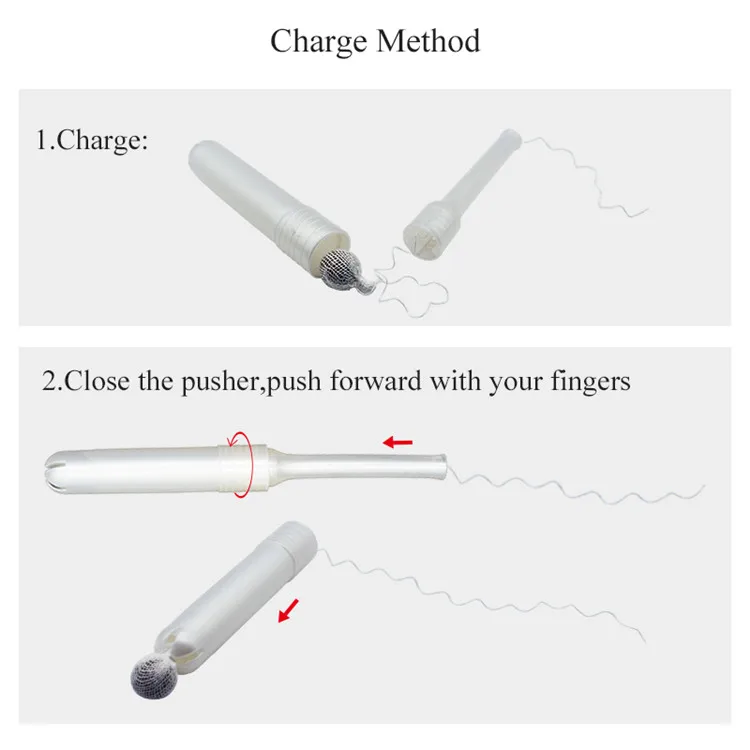 Charge Method

1.Charge:

2.Close the pusher,push forward with your fingers