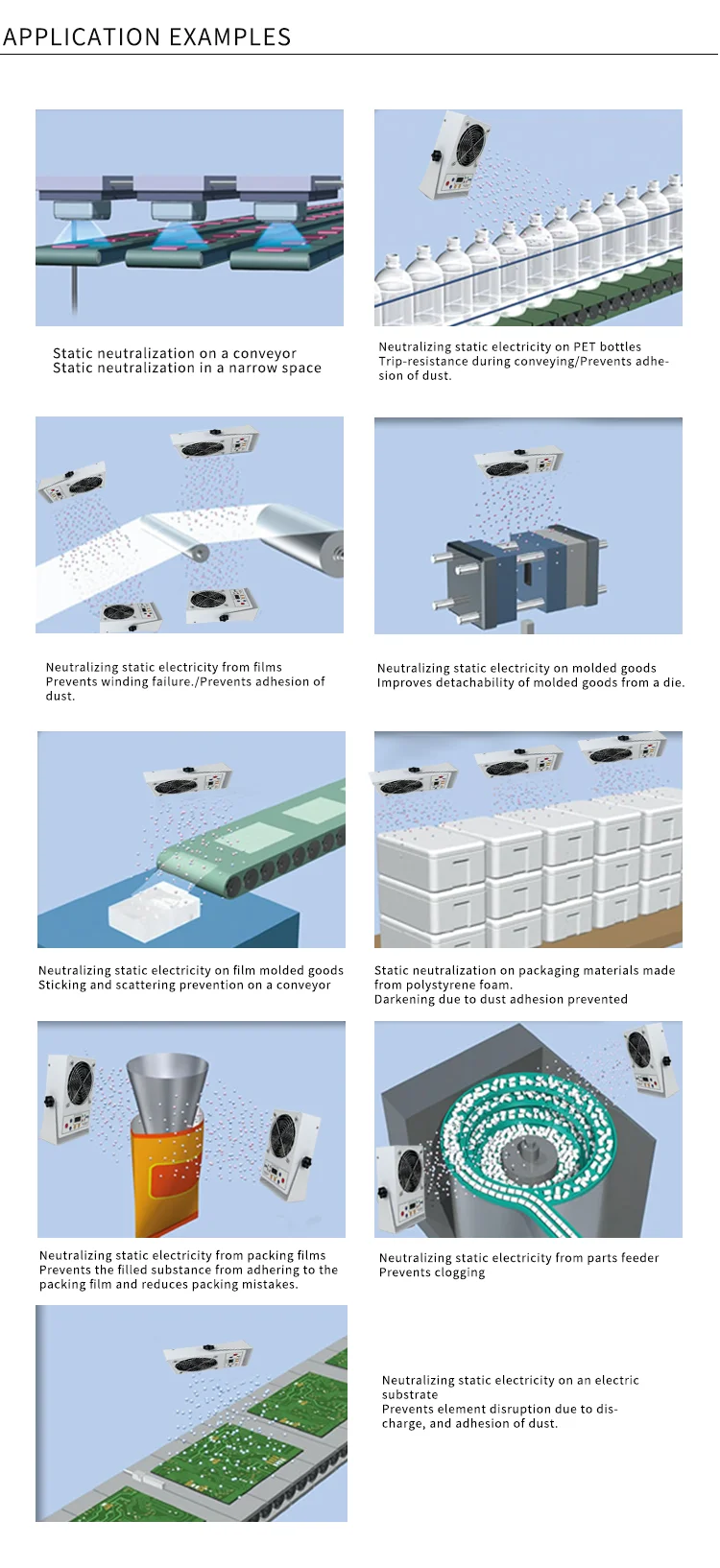 APPLICATION EXAMPLES

Static neutralization on a conveyor
Static neutralization in a narrow space

Neutralizing static electricity on PET bottles
Trip-resistance during conveying/Prevents adhesion of dust.

Neutralizing static electricity from films
Prevents winding failure./Prevents adhesion of dust.

Neutralizing static electricity on molded goods
Improves detachability of molded goods from a die.

Neutralizing static electricity on film molded goods
Sticking and scattering prevention on a conveyor

Static neutralization on packaging materials made from polystyrene foam.
Darkening due to dust adhesion prevented

Neutralizing static electricity from packing films
Prevents the filled substance from adhering to the packing film and reduces packing mistakes.

Neutralizing static electricity from parts feeder
Prevents clogging

Neutralizing static electricity on an electric substrate
Prevents element disruption due to discharge, and adhesion of dust.