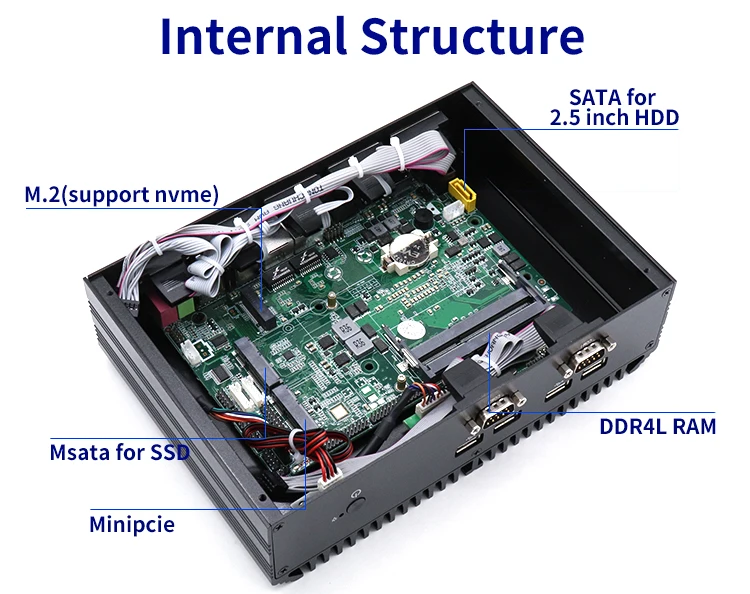 Internal Structure

SATA for 2.5 inch HDD

M.2(support nvme)

DDR4L RAM

Msata for SSD

Minipcie