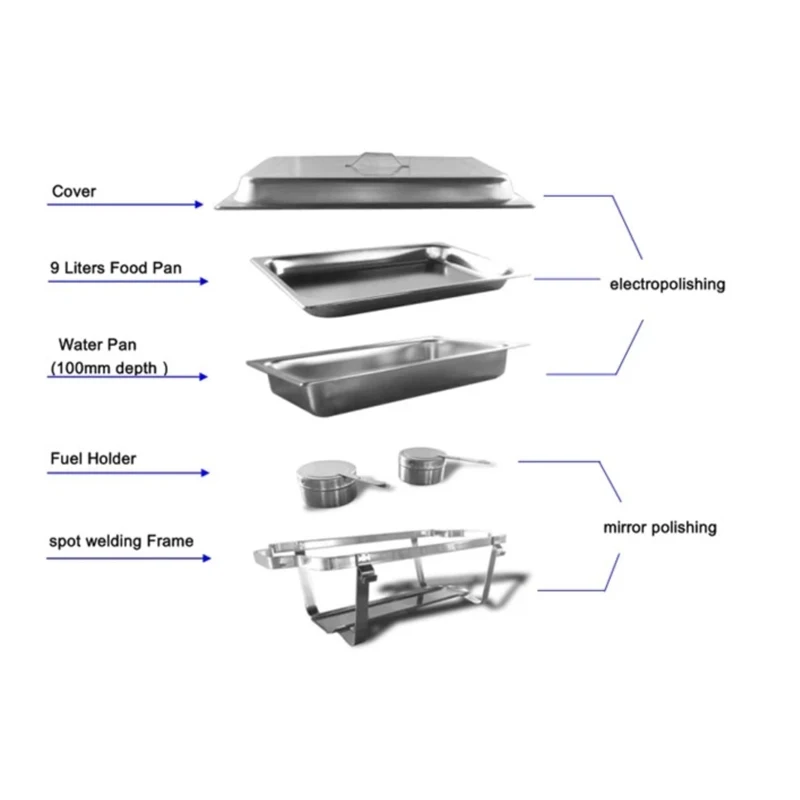 Cover

9 Liters Food Pan

Water Pan
(100mm depth )

Fuel Holder

spot welding Frame

electropolishing

mirror polishing