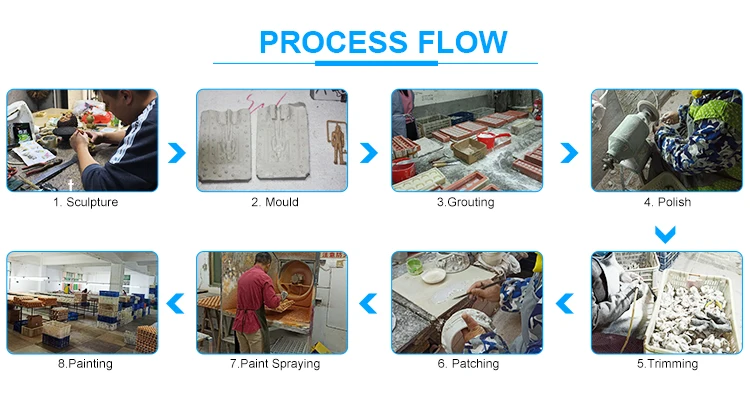 PROCESS FLOW

1. Sculpture

2. Mould

3.Grouting

4. Polish

5.Trimming

6. Patching

7.Paint Spraying

8.Painting