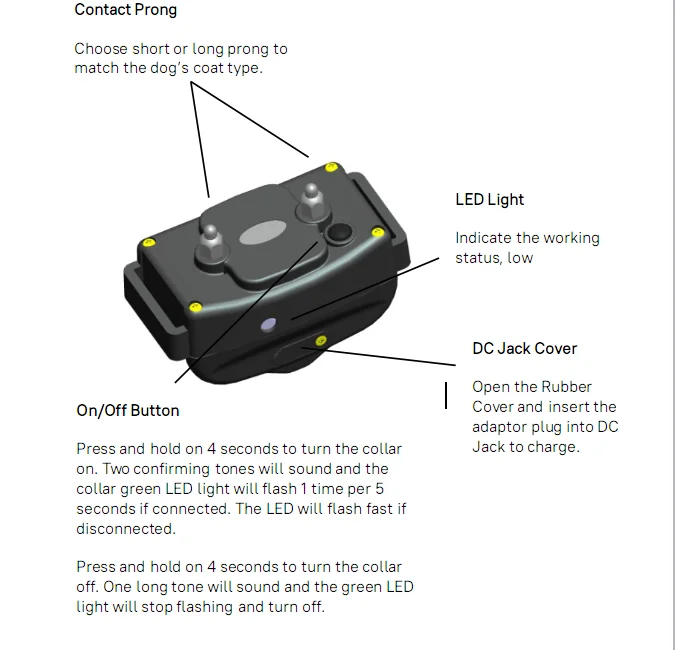 Contact Prong

Choose short or long prong to match the dog's coat type.

LED Light

Indicate the working status, low

DC Jack Cover

Open the Rubber Cover and insert the adaptor plug into DC Jack to charge.

On/Off Button

Press and hold on 4 seconds to turn the collar on. Two confirming tones will sound and the collar green LED light will flash 1 time per 5 seconds if connected. The LED will flash fast if disconnected.

Press and hold on 4 seconds to turn the collar off. One long tone will sound and the green LED light will stop flashing and turn off.