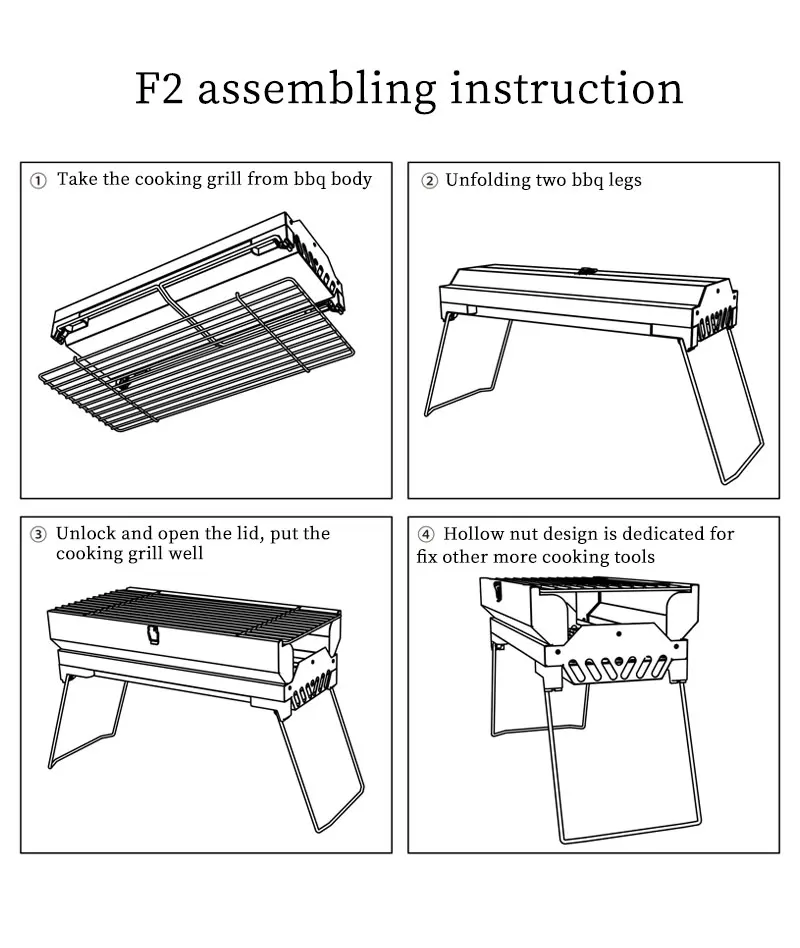 F2 assembling instruction

① Take the cooking grill from bbq body

② Unfolding two bbq legs

③ Unlock and open the lid, put the cooking grill well

④ Hollow nut design is dedicated for fix other more cooking tools