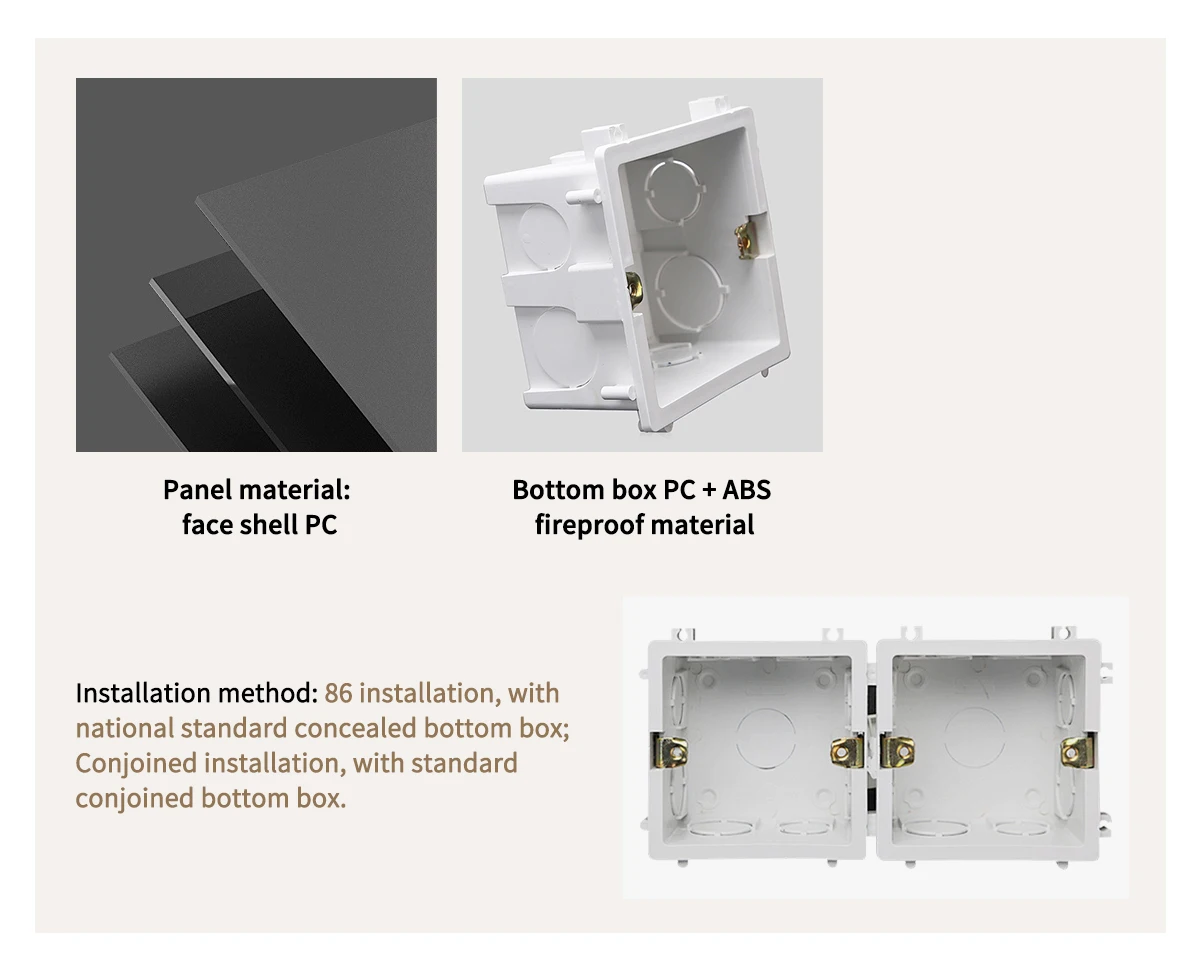 Panel material:
face shell PC

Bottom box PC + ABS
fireproof material

Installation method: 86 installation, with national standard concealed bottom box; Conjoined installation, with standard conjoined bottom box.