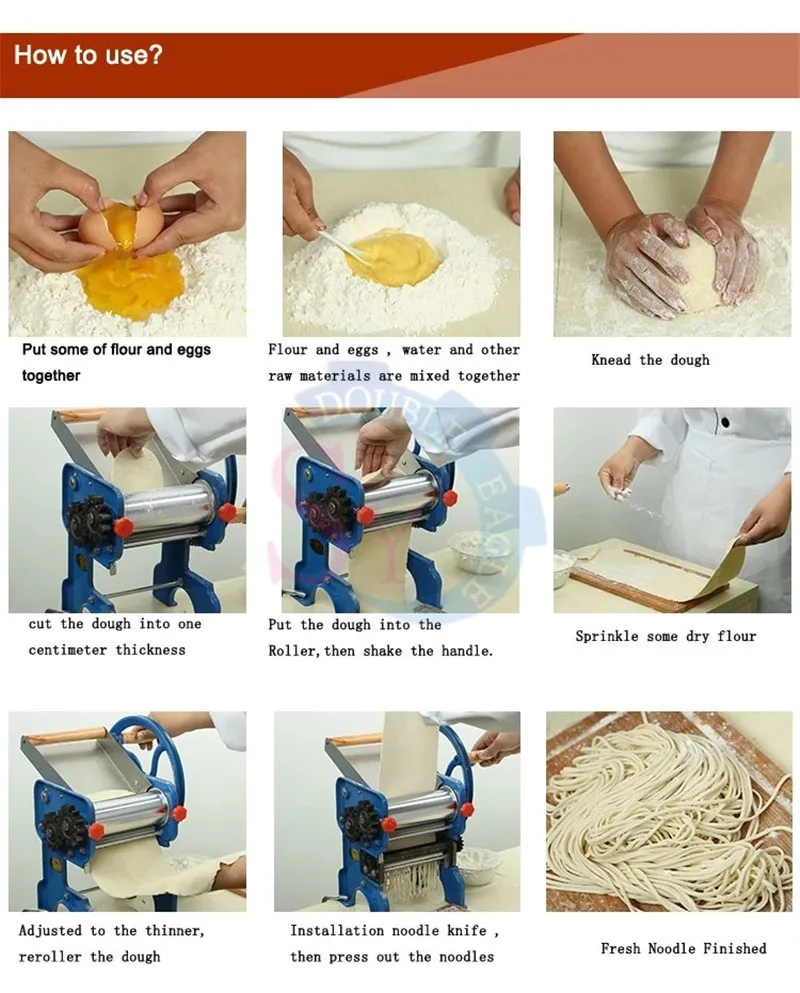 How to use?

Put some of flour and eggs together

Flour and eggs , water and other raw materials are mixed together

Knead the dough

DOUBLE EAGLE

cut the dough into one centimeter thickness

Put the dough into the Roller,then shake the handle.

Sprinkle some dry flour

Adjusted to the thinner, reroller the dough

Installation noodle knife , then press out the noodles

Fresh Noodle Finished