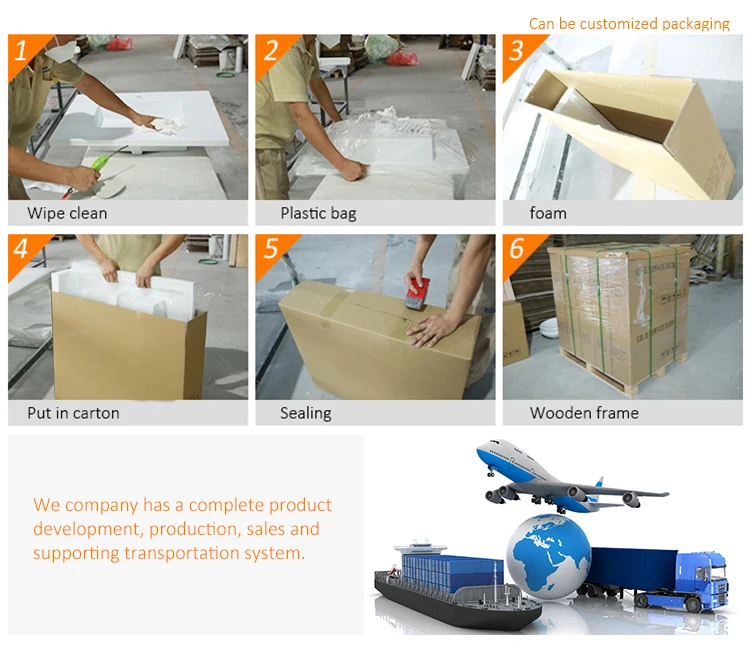 Can be customized packaging

1
Wipe clean

2
Plastic bag

3
foam

4
Put in carton

5
Sealing

6
Wooden frame

We company has a complete product development, production, sales and supporting transportation system.