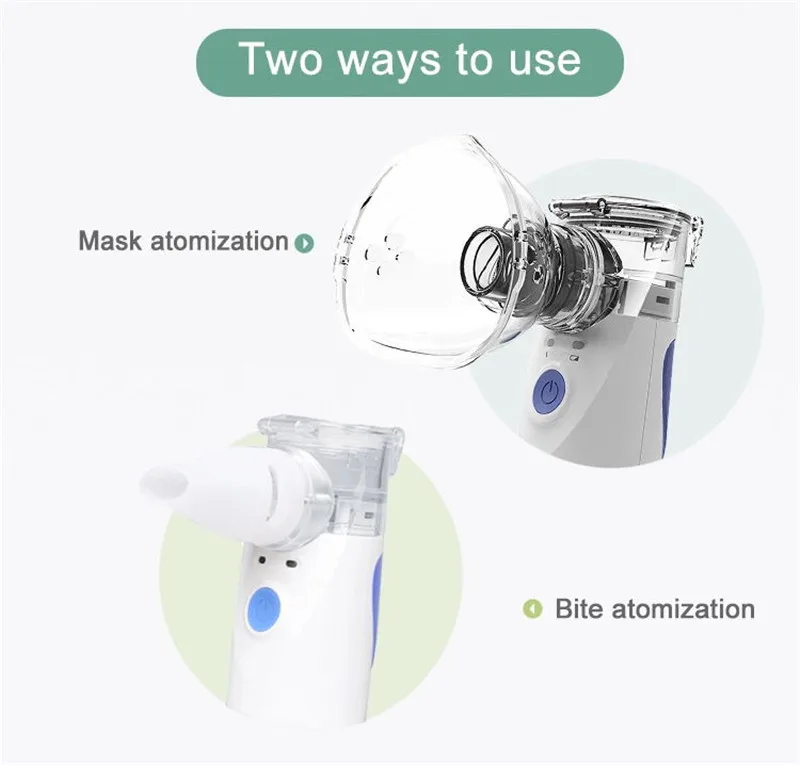 Two ways to use

Mask atomization

Bite atomization