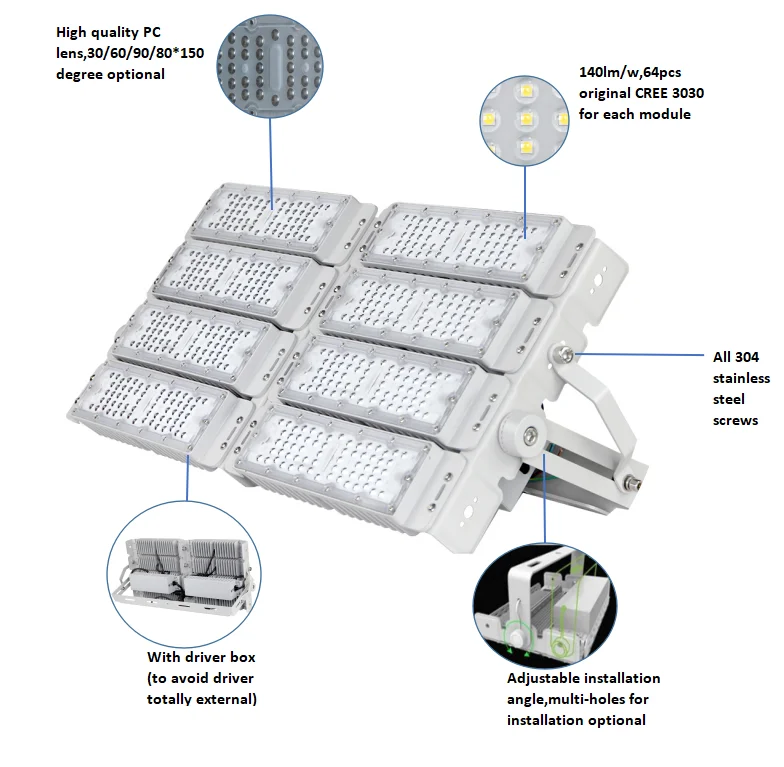 High quality PC lens,30/60/90/80*150 degree optional

140lm/w,64pcs original CREE 3030 for each module

All 304 stainless steel screws

With driver box (to avoid driver totally external)

Adjustable installation angle,multi-holes for installation optional