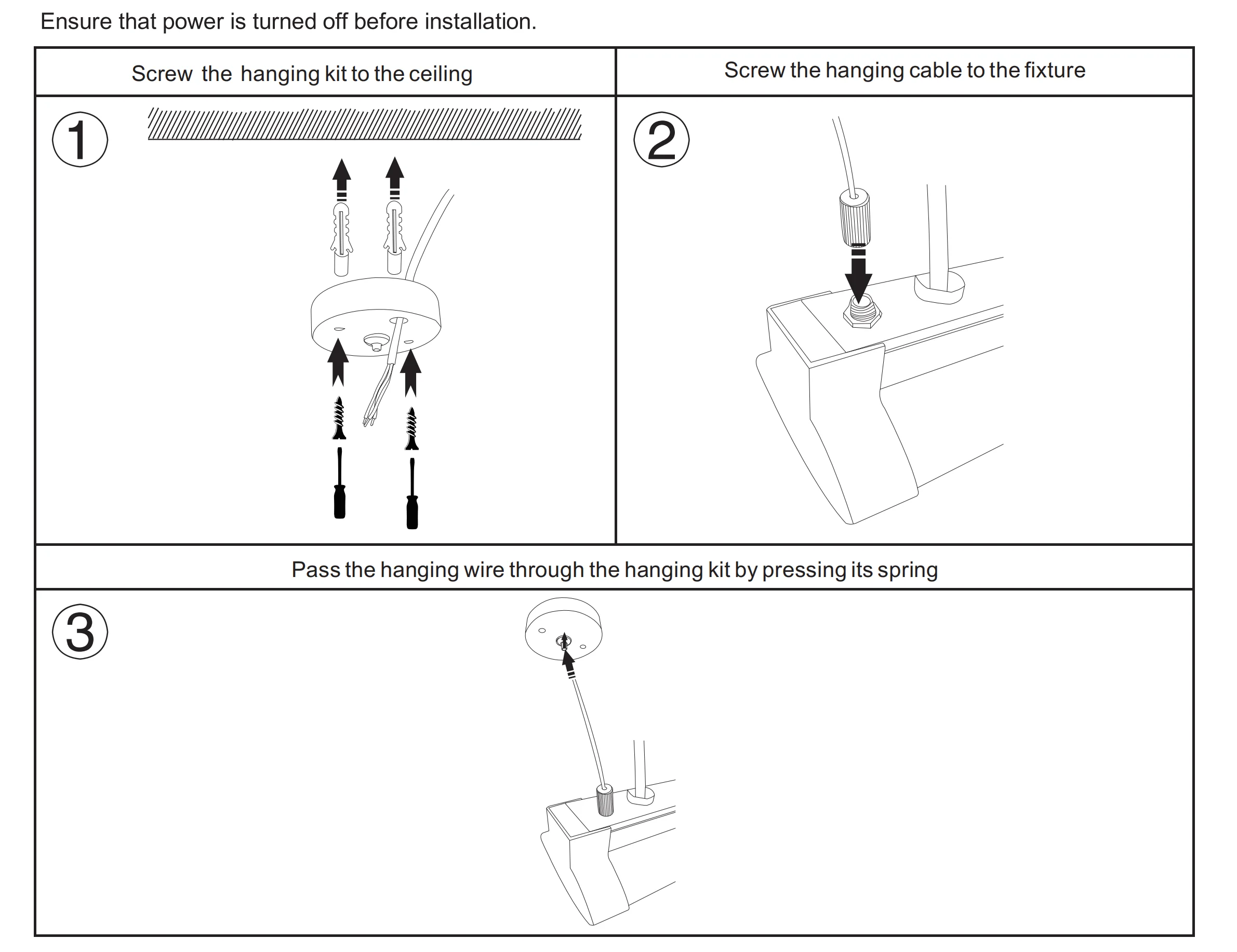 Ensure that power is turned off before installation.

Screw the hanging kit to the ceiling

①

Screw the hanging cable to the fixture

②

Pass the hanging wire through the hanging kit by pressing its spring

③