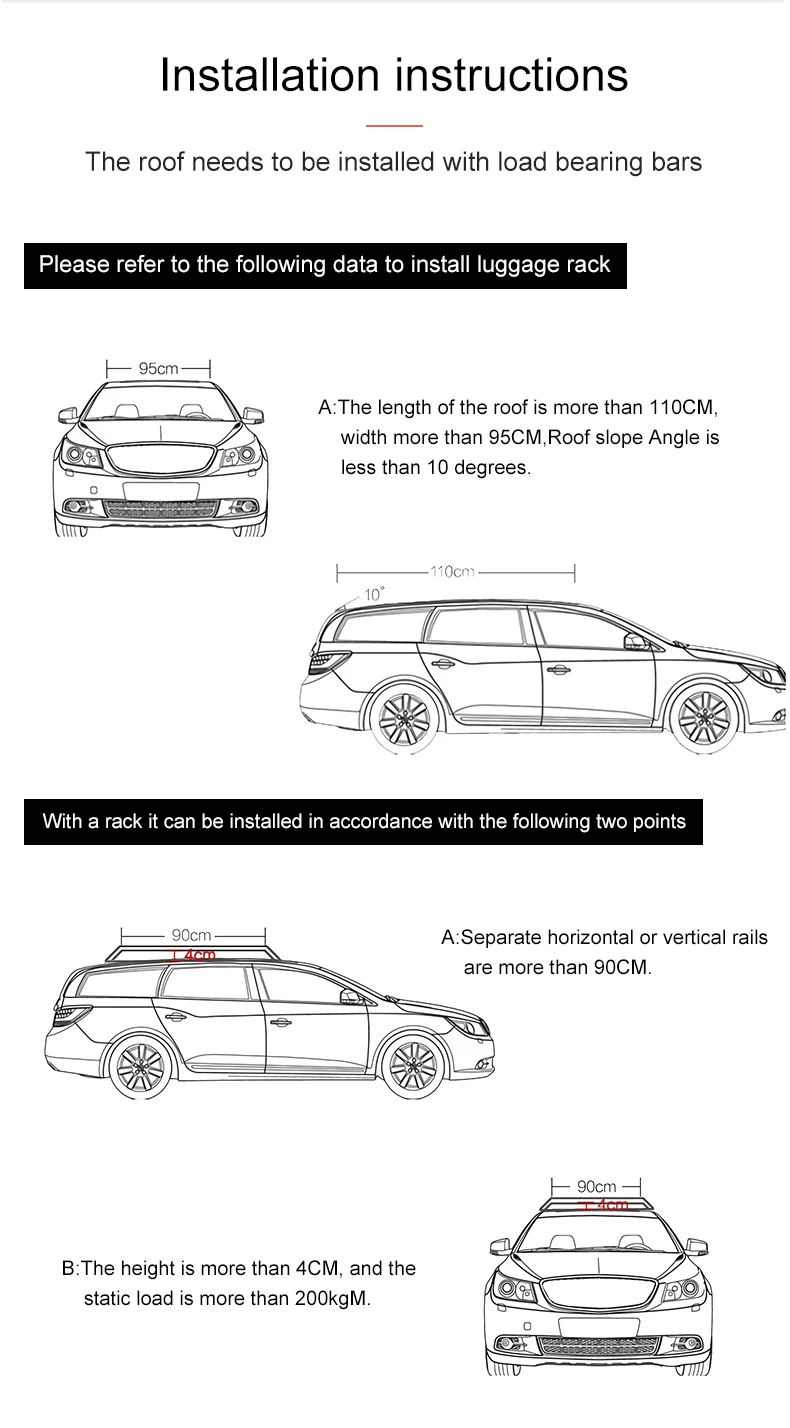 Installation instructions

The roof needs to be installed with load bearing bars

Please refer to the following data to install luggage rack

95cm

A:The length of the roof is more than 110CM, width more than 95CM,Roof slope Angle is less than 10 degrees.

110cm

10°

With a rack it can be installed in accordance with the following two points

90cm

4cm

A:Separate horizontal or vertical rails are more than 90CM.

90cm

4cm

B:The height is more than 4CM, and the static load is more than 200kgM.